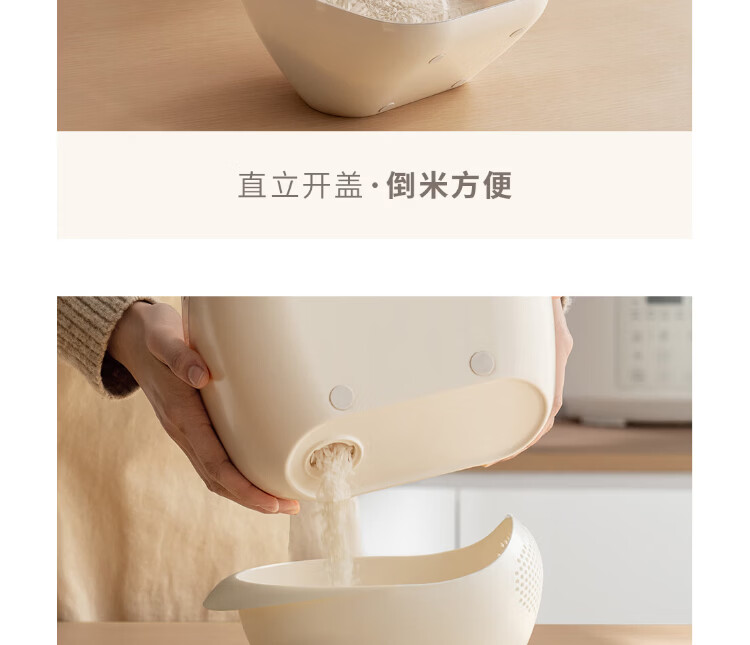 直立开盖·倒米方便