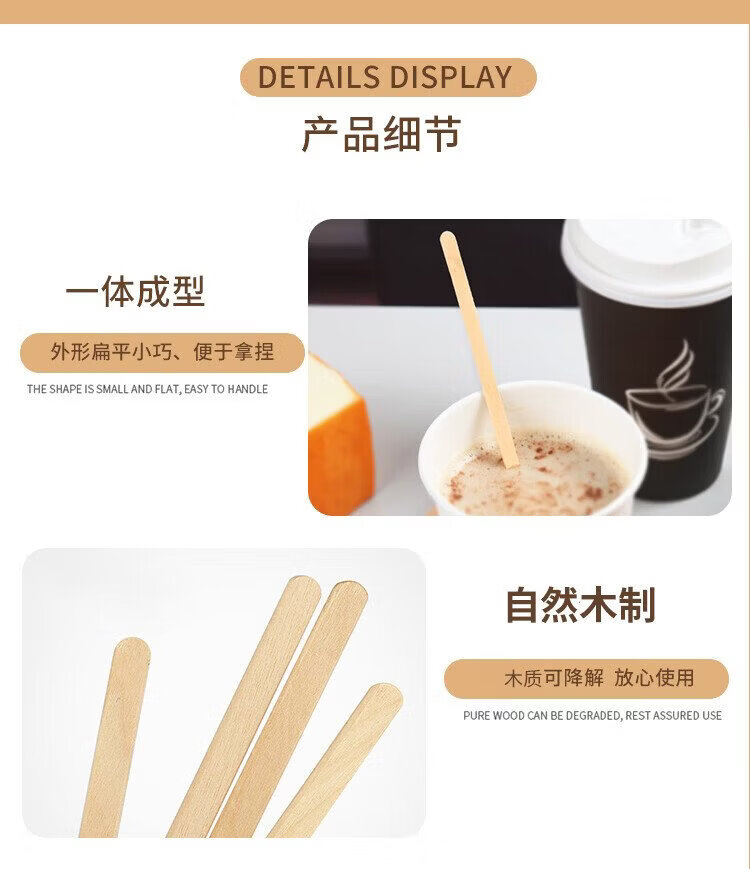 DETAILS DISPLAY

产品细节

一体成型

外形扁平小巧、便于拿捏

THE SHAPE IS SMALL AND FLAT, EASY TO HANDLE

自然木制

木质可降解 放心使用

PURE WOOD CAN BE DEGRADED, REST ASSURED USE