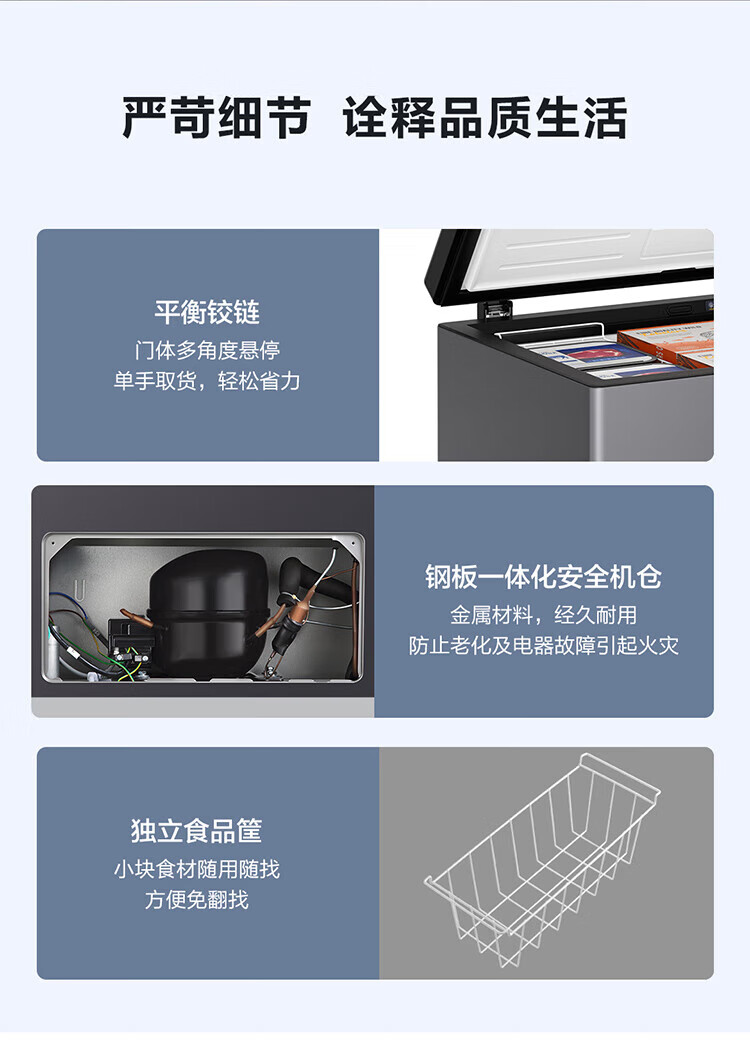 严苛细节 诠释品质生活

平衡铰链
门体多角度悬停
单手取货，轻松省力

钢板一体化安全机仓
金属材料，经久耐用
防止老化及电器故障引起火灾

独立食品筐
小块食材随用随找
方便免翻找