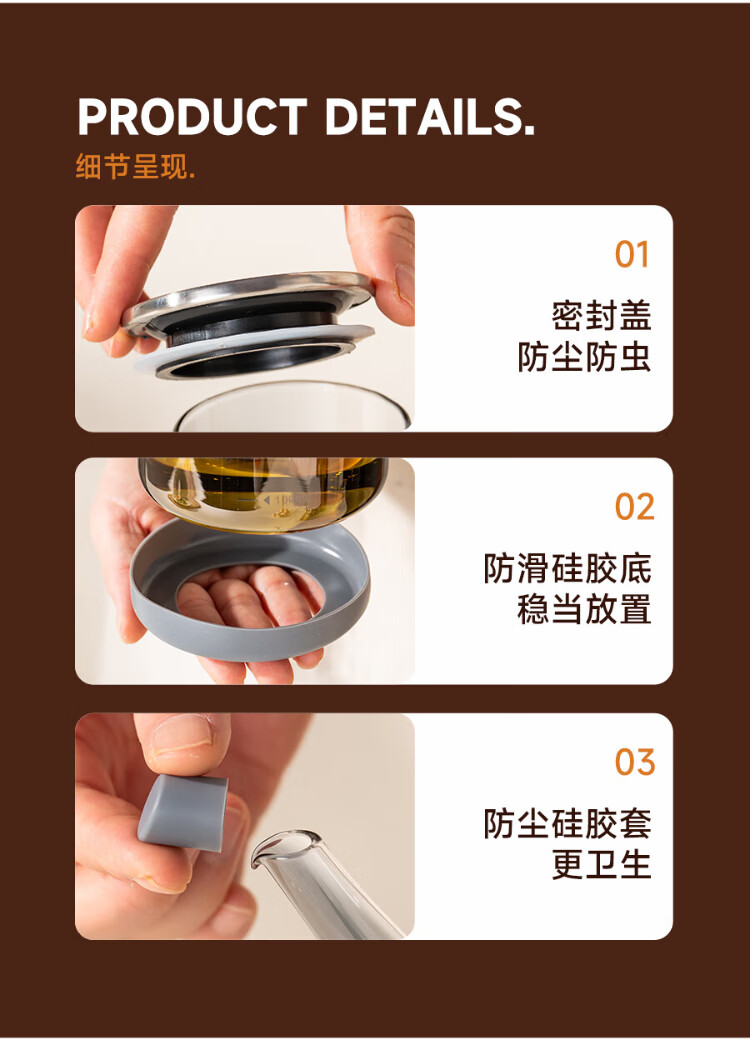 PRODUCT DETAILS.
细节呈现.

01
密封盖
防尘防虫

02
防滑硅胶底
稳当放置

03
防尘硅胶套
更卫生