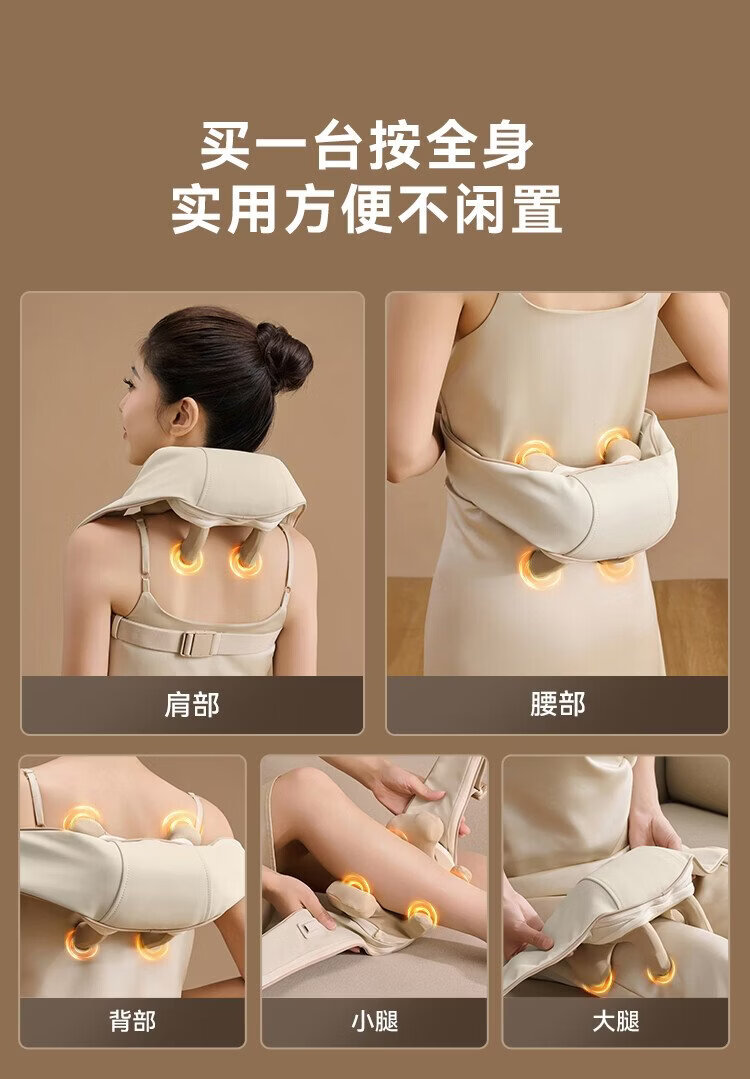 买一台按全身
实用方便不闲置

肩部

腰部

背部

小腿

大腿