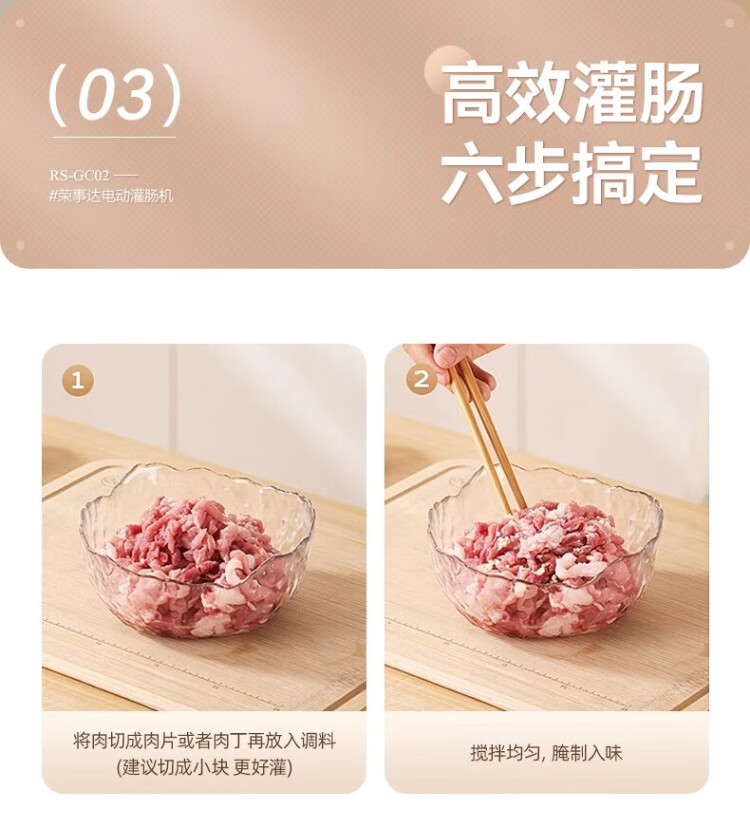 (03)

RS-GC02 ——
#荣事达电动灌肠机

高效灌肠
六步搞定

1

将肉切成肉片或者肉丁再放入调料
(建议切成小块 更好灌)

2

搅拌均匀, 腌制入味