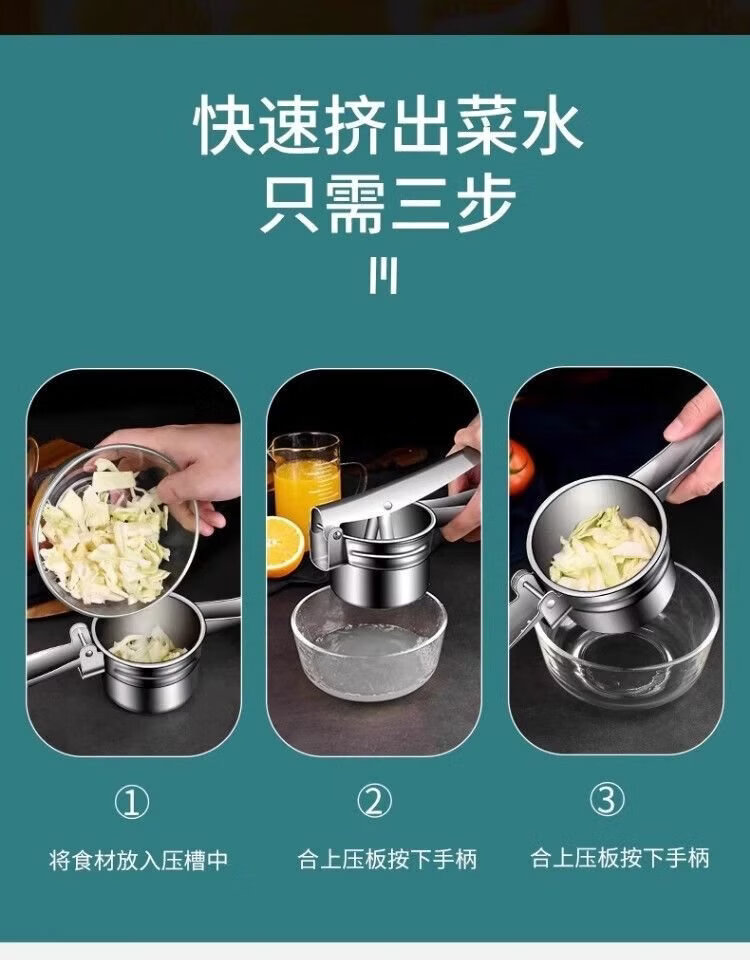 快速挤出菜水
只需三步

①
将食材放入压槽中

②
合上压板按下手柄

③
合上压板按下手柄