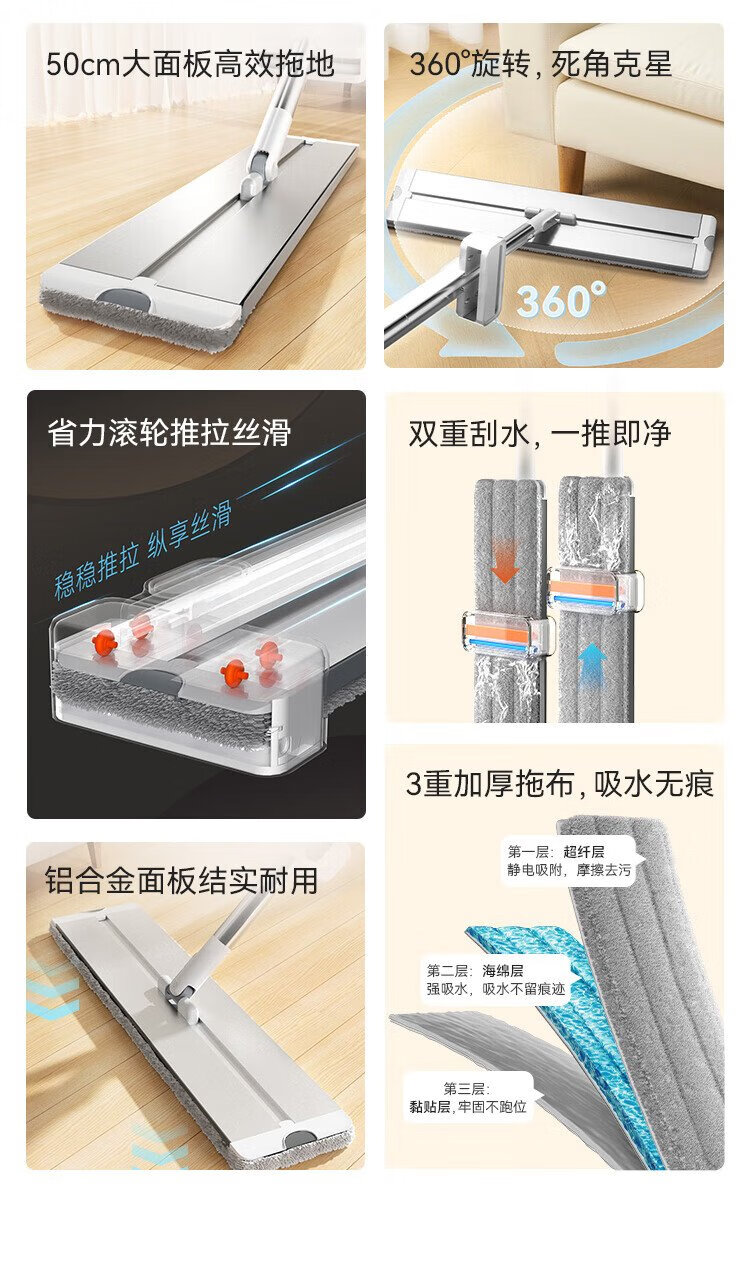 50cm大面板高效拖地

360°旋转，死角克星

360°

省力滚轮推拉丝滑

稳稳推拉 纵享丝滑

双重刮水，一推即净

3重加厚拖布，吸水无痕

第一层：超纤层
静电吸附，摩擦去污

第二层：海绵层
强吸水，吸水不留痕迹

第三层：
黏贴层，牢固不跑位

铝合金面板结实耐用