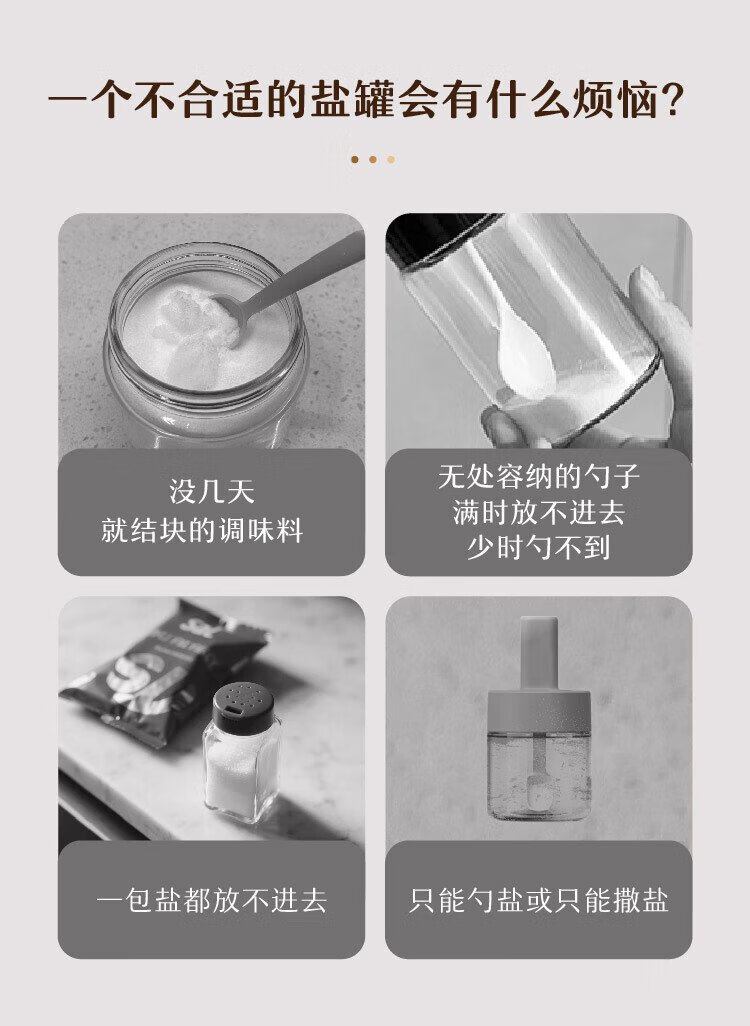 一个不合适的盐罐会有什么烦恼?

没几天
就结块的调味料

无处容纳的勺子
满时放不进去
少时勺不到

一包盐都放不进去

只能勺盐或只能撒盐