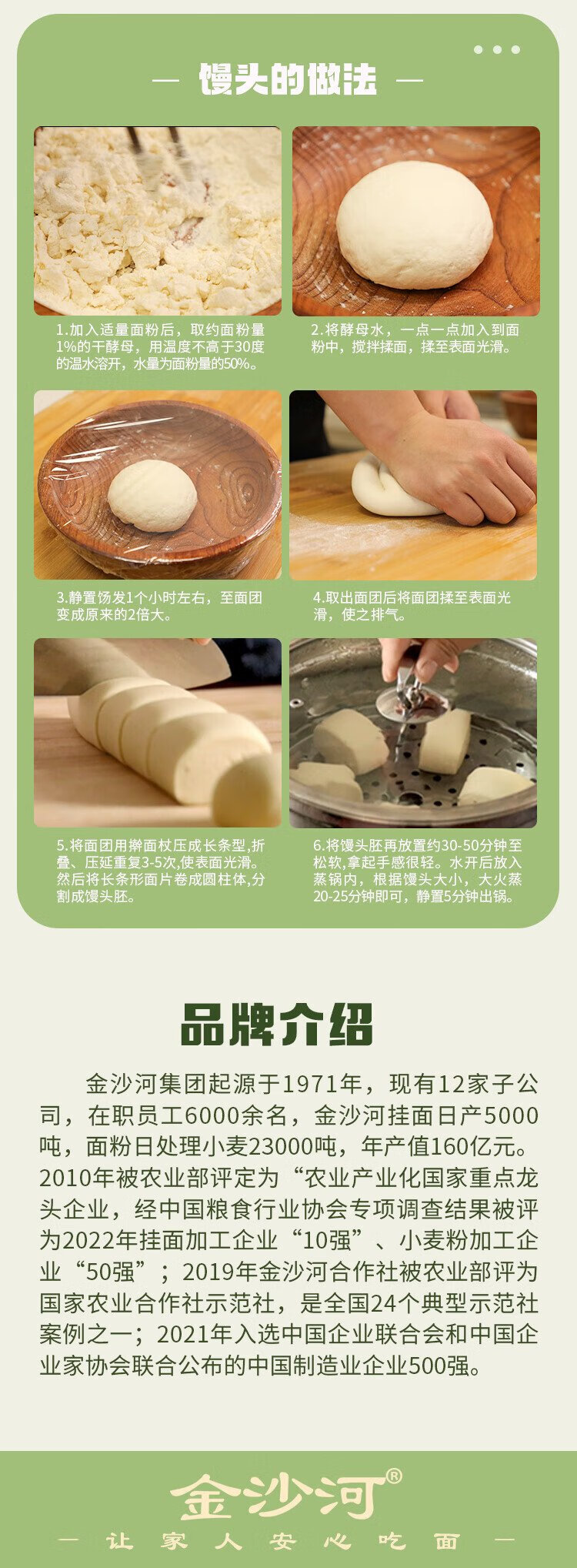 — 馒头的做法 —

1.加入适量面粉后，取约面粉量1%的干酵母，用温度不高于30度的温水溶开，水量为面粉量的50%。

2.将酵母水，一点一点加入到面粉中，搅拌揉面，揉至表面光滑。

3.静置饧发1个小时左右，至面团变成原来的2倍大。

4.取出面团后将面团揉至表面光滑，使之排气。

5.将面团用擀面杖压成长条型,折叠、压延重复3-5次,使表面光滑。然后将长条形面片卷成圆柱体,分割成馒头胚。

6.将馒头胚再放置约30-50分钟至松软,拿起手感很轻。水开后放入蒸锅内，根据馒头大小，大火蒸20-25分钟即可，静置5分钟出锅。

品牌介绍

金沙河集团起源于1971年，现有12家子公司，在职员工6000余名，金沙河挂面日产5000吨，面粉日处理小麦23000吨，年产值160亿元。2010年被农业部评定为“农业产业化国家重点龙头企业，经中国粮食行业协会专项调查结果被评为2022年挂面加工企业“10强”、小麦粉加工企业“50强”；2019年金沙河合作社被农业部评为国家农业合作社示范社，是全国24个典型示范社案例之一；2021年入选中国企业联合会和中国企业家协会联合公布的中国制造业企业500强。

金沙河®

— 让家人安心吃面 —