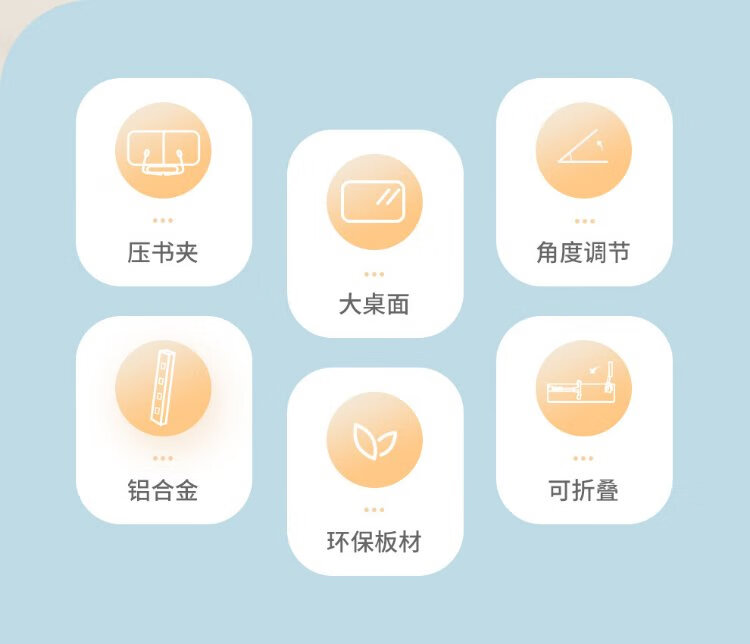 压书夹

铝合金

大桌面

环保板材

角度调节

可折叠