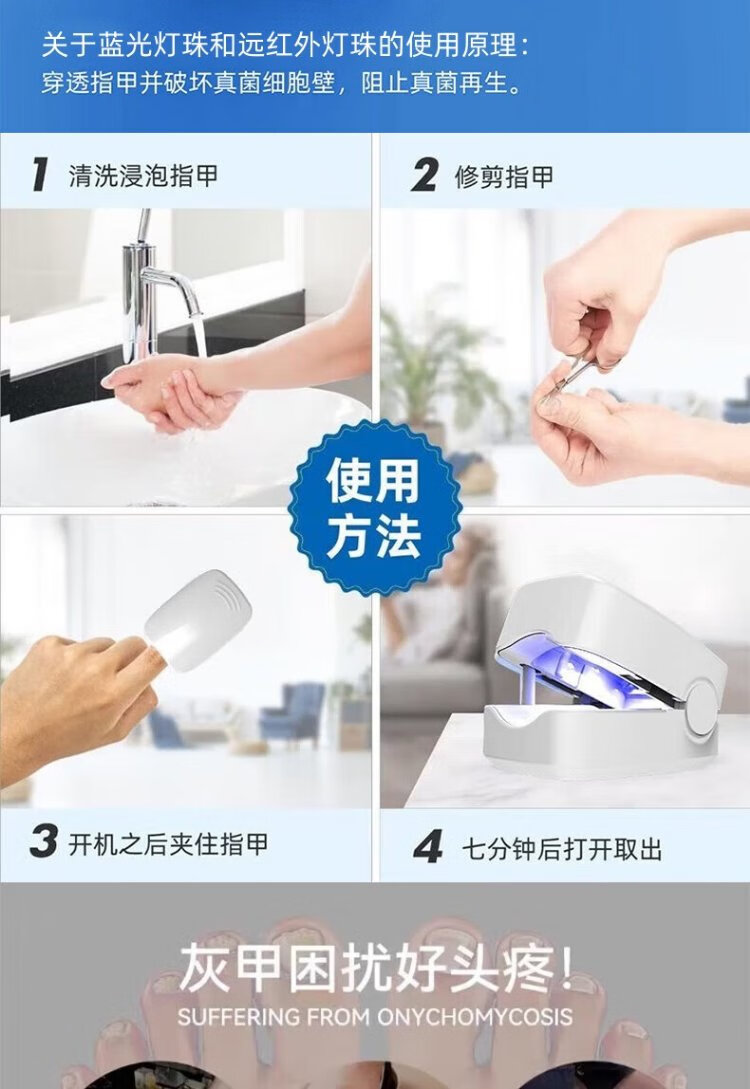 关于蓝光灯珠和远红外灯珠的使用原理：
穿透指甲并破坏真菌细胞壁，阻止真菌再生。

1 清洗浸泡指甲

2 修剪指甲

使用方法

3 开机之后夹住指甲

4 七分钟后打开取出

灰甲困扰好头疼！
SUFFERING FROM ONYCHOMYCOSIS