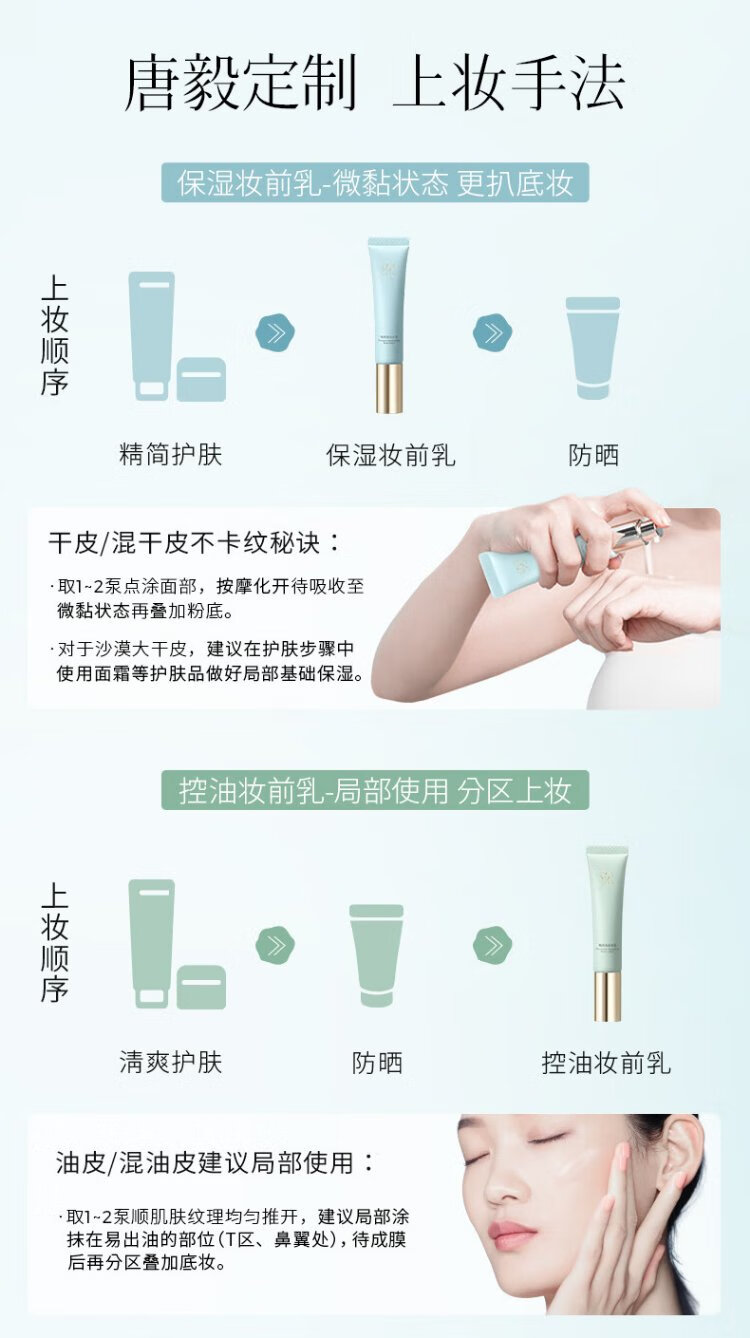 唐毅定制 上妆手法

保湿妆前乳-微黏状态 更扒底妆

上妆顺序

精简护肤

保湿妆前乳

防晒

干皮/混干皮不卡纹秘诀：

· 取1~2泵点涂面部，按摩化开待吸收至微黏状态再叠加粉底。

· 对于沙漠大干皮，建议在护肤步骤中使用面霜等护肤品做好局部基础保湿。

控油妆前乳-局部使用 分区上妆

上妆顺序

清爽护肤

防晒

控油妆前乳

油皮/混油皮建议局部使用：

· 取1~2泵顺肌肤纹理均匀推开，建议局部涂抹在易出油的部位(T区、鼻翼处)，待成膜后再分区叠加底妆。