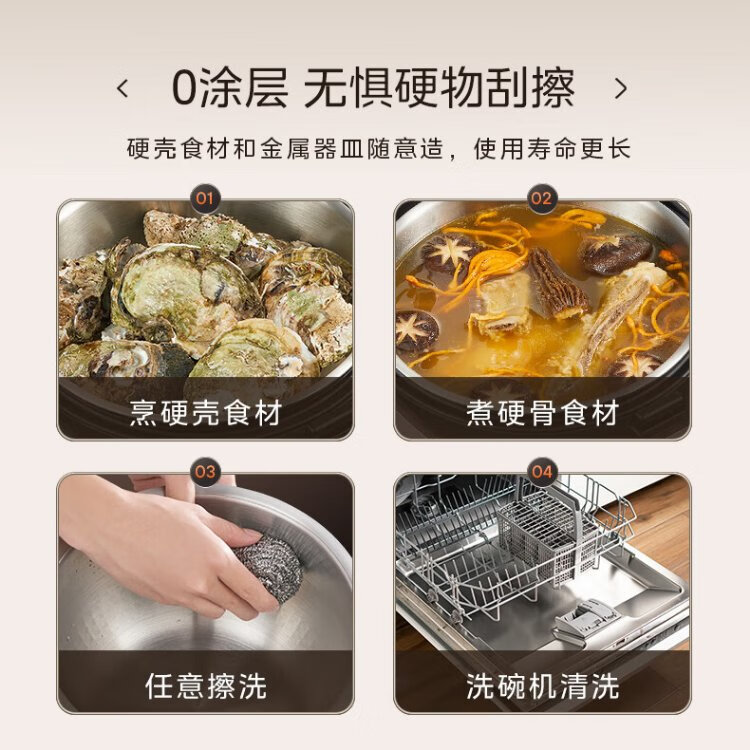 ‹ 0涂层 无惧硬物刮擦 ›

硬壳食材和金属器皿随意造，使用寿命更长

01
烹硬壳食材

02
煮硬骨食材

03
任意擦洗

04
洗碗机清洗