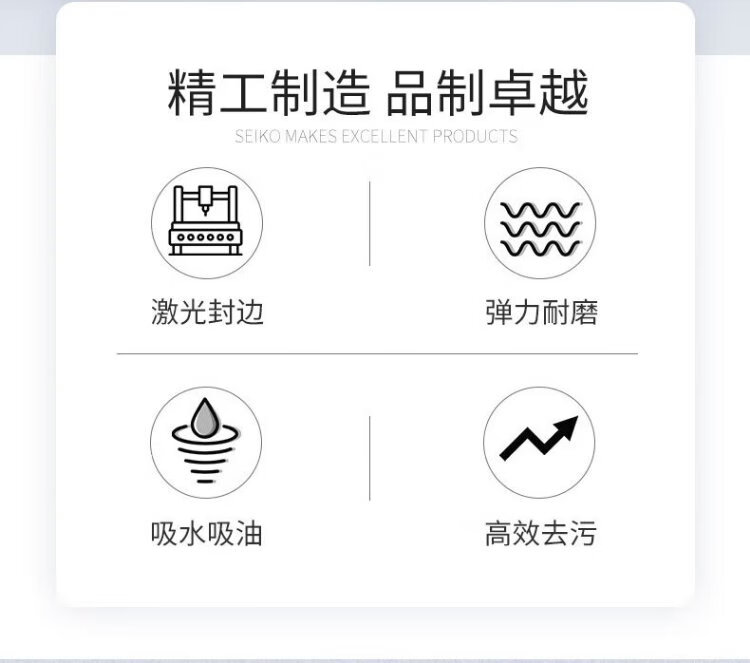 精工制造 品制卓越
SEIKO MAKES EXCELLENT PRODUCTS

激光封边

弹力耐磨

吸水吸油

高效去污