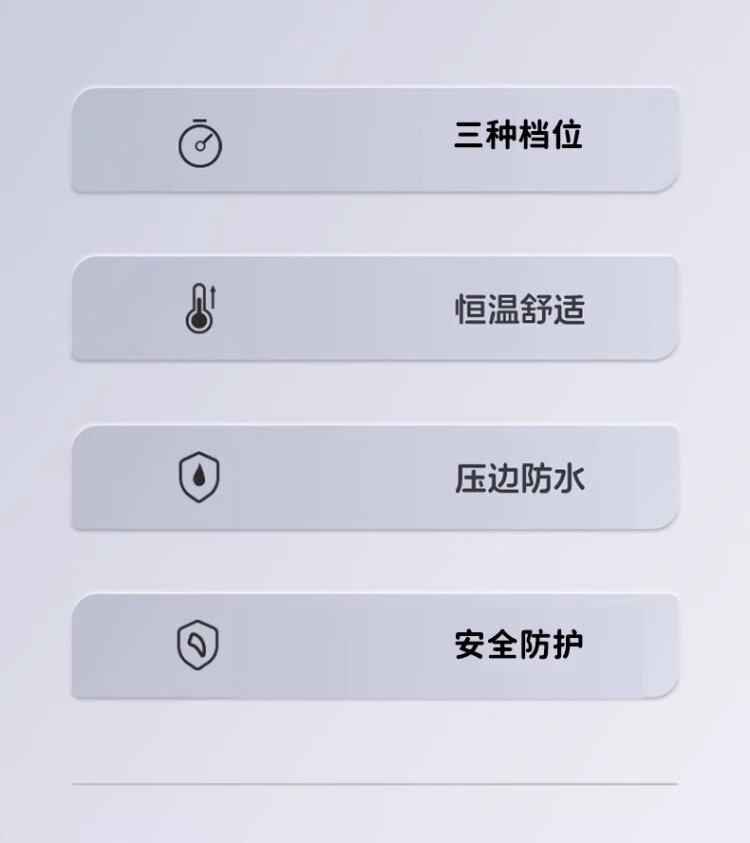 三种档位

恒温舒适

压边防水

安全防护