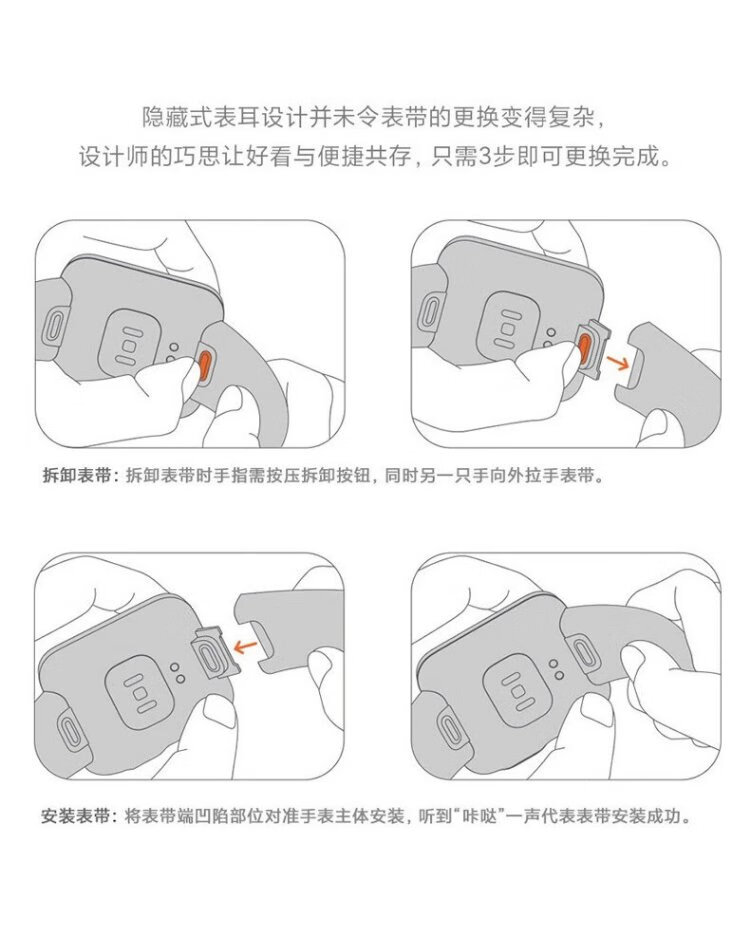 隐藏式表耳设计并未令表带的更换变得复杂，
设计师的巧思让好看与便捷共存，只需3步即可更换完成。

拆卸表带：拆卸表带时手指需按压拆卸按钮，同时另一只手向外拉手表带。

安装表带：将表带端凹陷部位对准手表主体安装，听到“咔哒”一声代表表带安装成功。