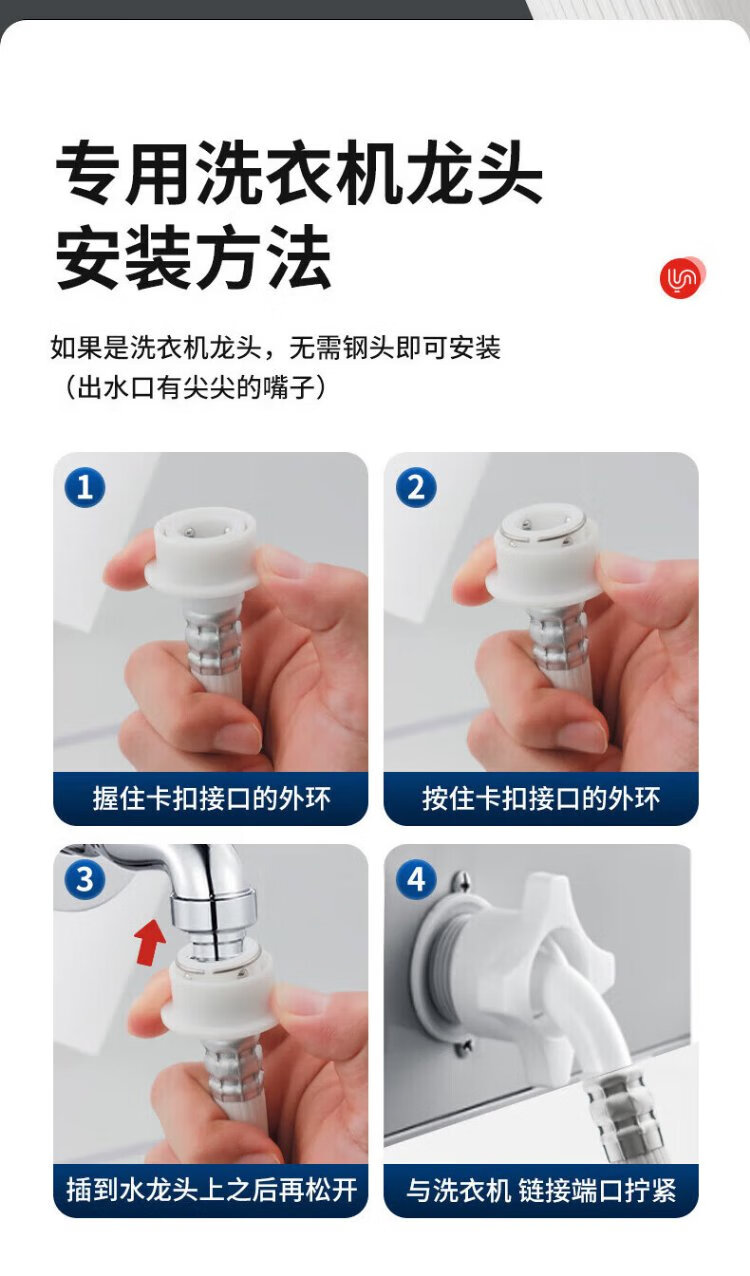 专用洗衣机龙头
安装方法

如果是洗衣机龙头，无需钢头即可安装
（出水口有尖尖的嘴子）

1
握住卡扣接口的外环

2
按住卡扣接口的外环

3
插到水龙头上之后再松开

4
与洗衣机 链接端口拧紧