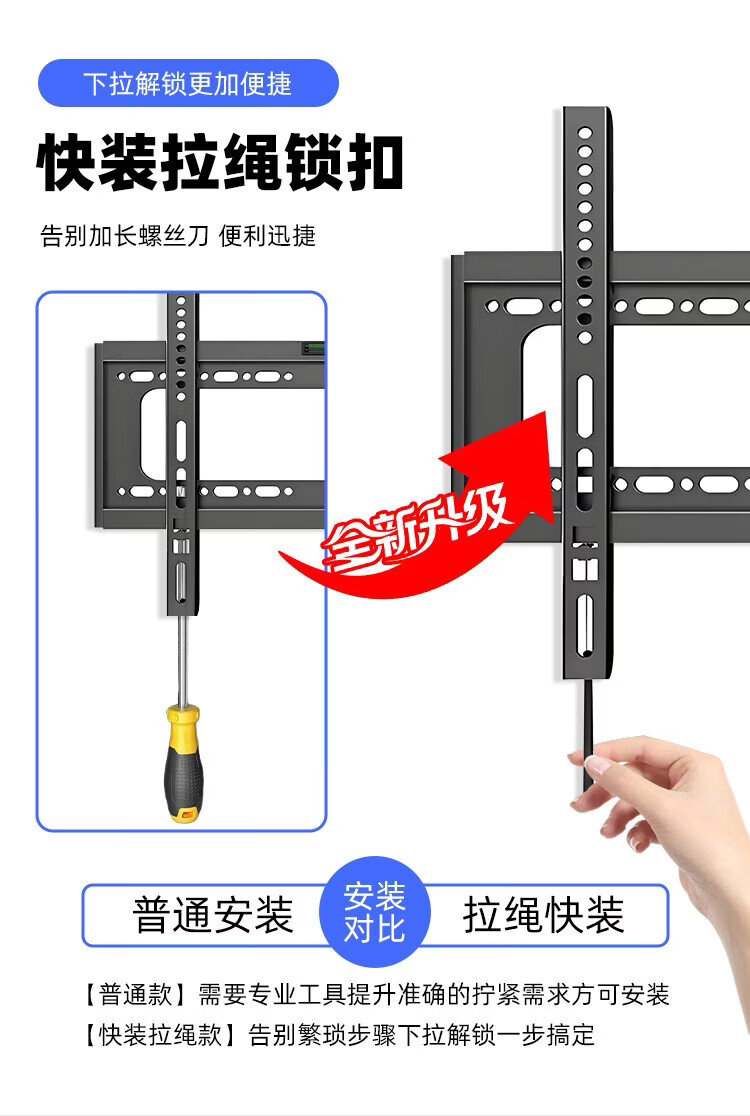 下拉解锁更加便捷

快装拉绳锁扣

告别加长螺丝刀 便利迅捷

全新升级

普通安装

安装对比

拉绳快装

【普通款】需要专业工具提升准确的拧紧需求方可安装

【快装拉绳款】告别繁琐步骤下拉解锁一步搞定