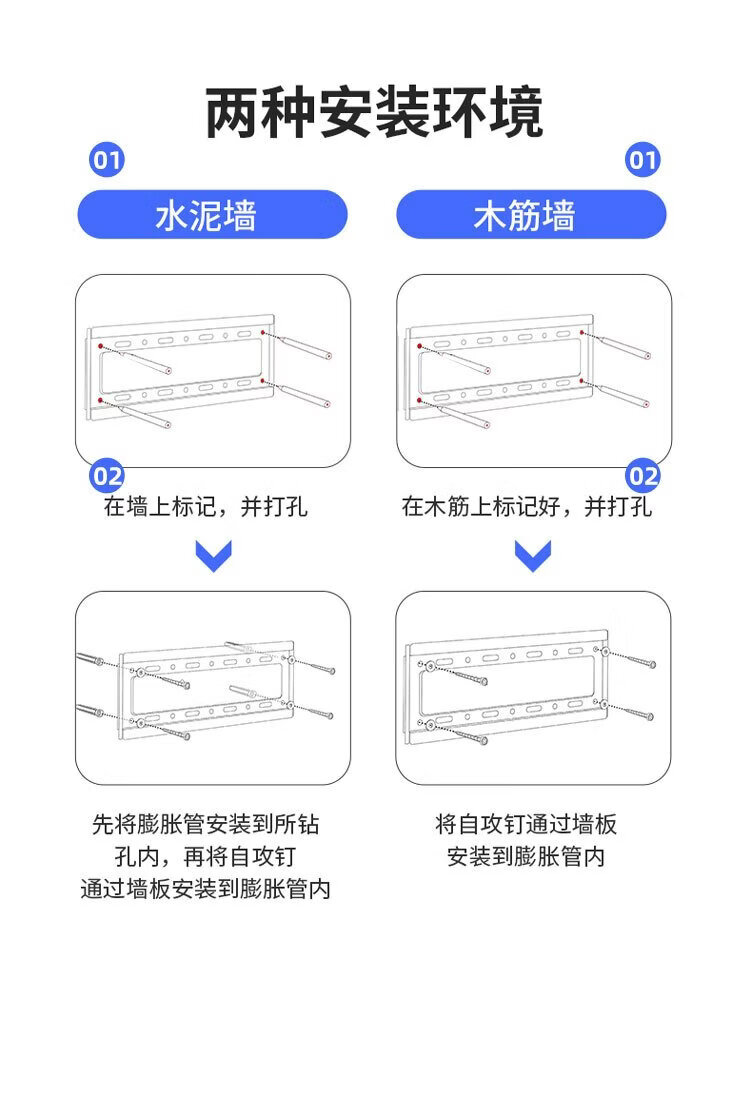 两种安装环境

01
水泥墙

02
在墙上标记，并打孔

先将膨胀管安装到所钻孔内，再将自攻钉通过墙板安装到膨胀管内

01
木筋墙

02
在木筋上标记好，并打孔

将自攻钉通过墙板安装到膨胀管内