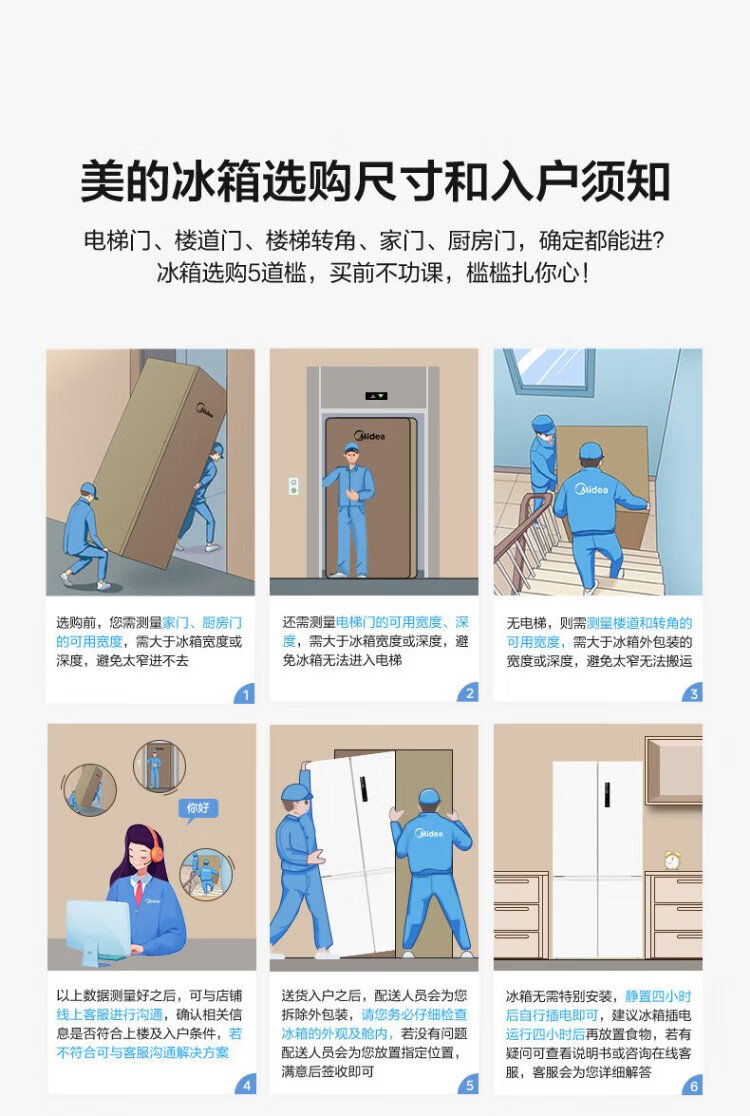 美的冰箱选购尺寸和入户须知

电梯门、楼道门、楼梯转角、家门、厨房门，确定都能进？
冰箱选购5道槛，买前不功课，槛槛扎你心！

Midea

选购前，您需测量家门、厨房门的可用宽度，需大于冰箱宽度或深度，避免太窄进不去

1

Midea

还需测量电梯门的可用宽度、深度，需大于冰箱宽度或深度，避免冰箱无法进入电梯

2

Midea

无电梯，则需测量楼道和转角的可用宽度，需大于冰箱外包装的宽度或深度，避免太窄无法搬运

3

你好

以上数据测量好之后，可与店铺线上客服进行沟通，确认相关信息是否符合上楼及入户条件，若不符合可与客服沟通解决方案

4

Midea

送货入户之后，配送人员会为您拆除外包装，请您务必仔细检查冰箱的外观及舱内，若没有问题配送人员会为您放置指定位置，满意后签收即可

5

冰箱无需特别安装，静置四小时后自行插电即可，建议冰箱插电运行四小时后再放置食物，若有疑问可查看说明书或咨询在线客服，客服会为您详细解答

6