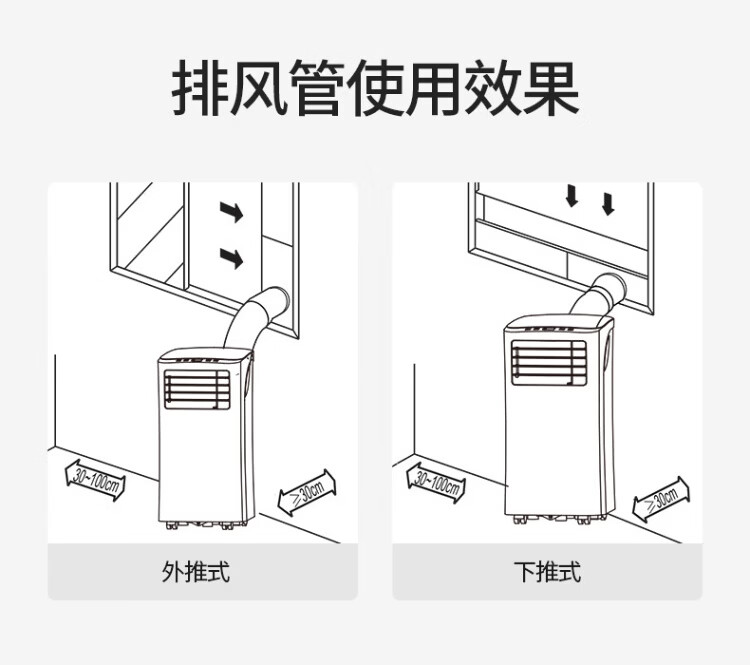 排风管使用效果

30~100cm

≥30cm

外推式

30~100cm

≥30cm

下推式