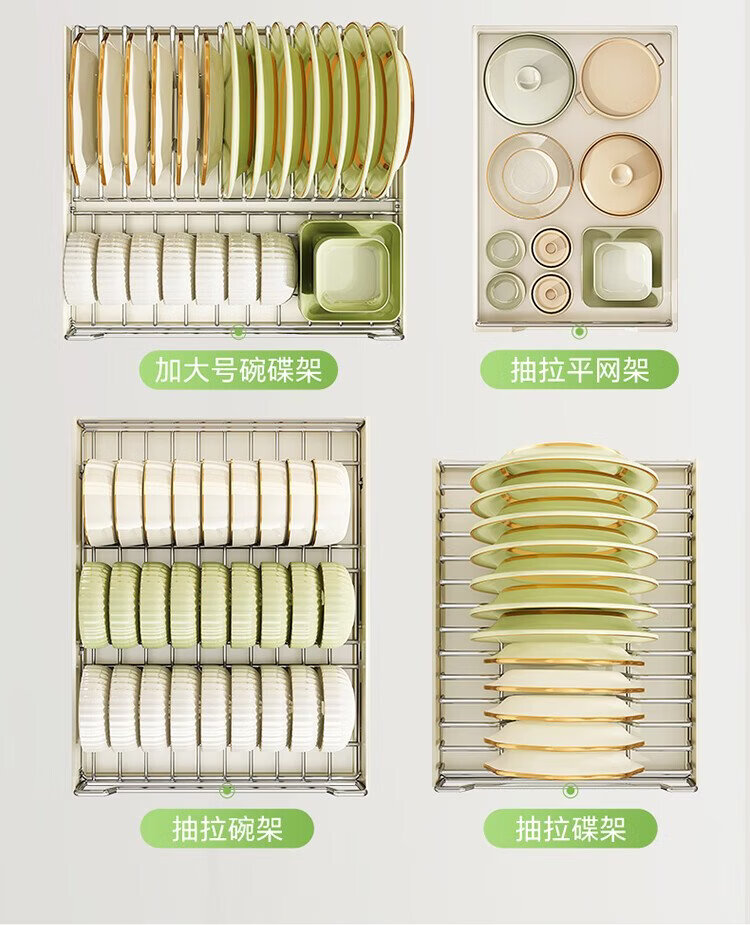 加大号碗碟架

抽拉平网架

抽拉碗架

抽拉碟架