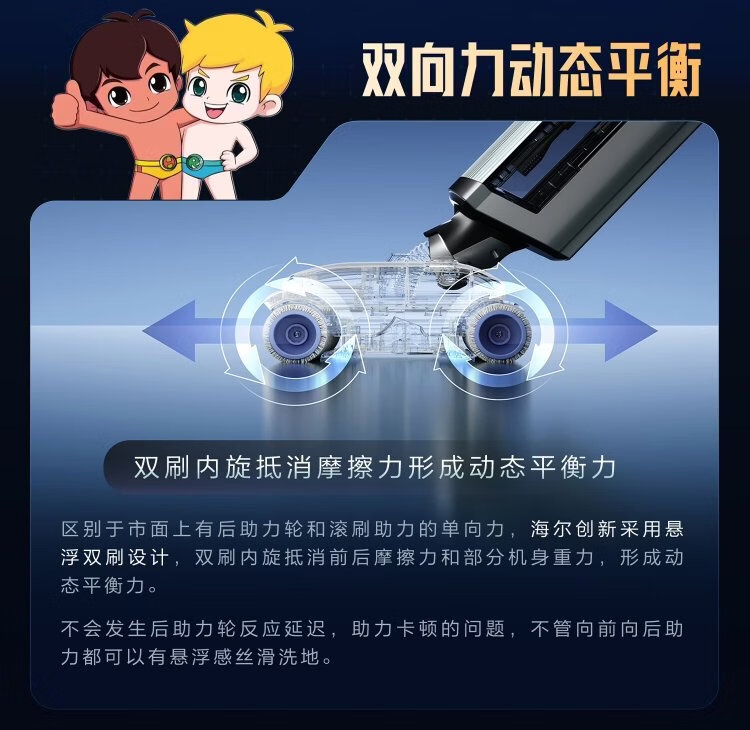 双向力动态平衡

双刷内旋抵消摩擦力形成动态平衡力

区别于市面上有后助力轮和滚刷助力的单向力，海尔创新采用悬浮双刷设计，双刷内旋抵消前后摩擦力和部分机身重力，形成动态平衡力。

不会发生后助力轮反应延迟，助力卡顿的问题，不管向前向后助力都可以有悬浮感丝滑洗地。