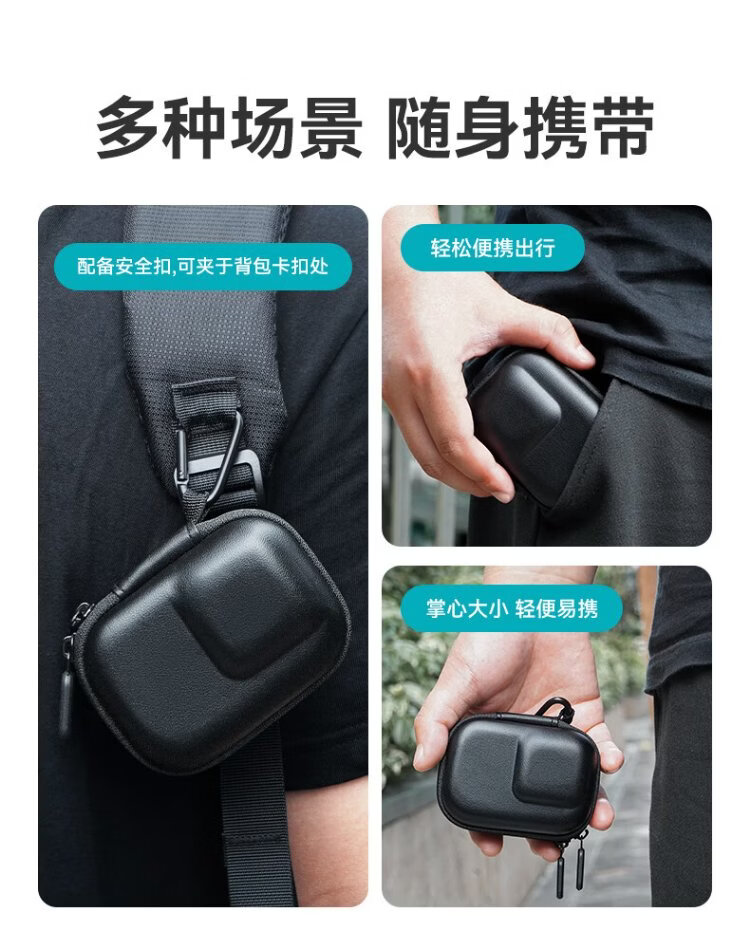 多种场景 随身携带

配备安全扣,可夹于背包卡扣处

轻松便携出行

掌心大小 轻便易携