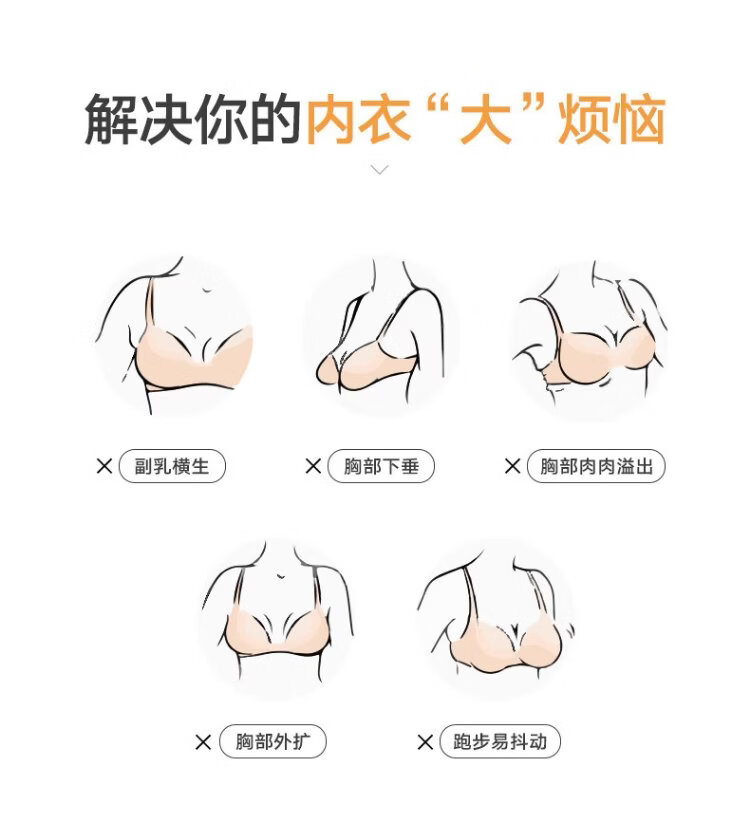 解决你的内衣“大”烦恼

× 副乳横生

× 胸部下垂

× 胸部肉肉溢出

× 胸部外扩

× 跑步易抖动