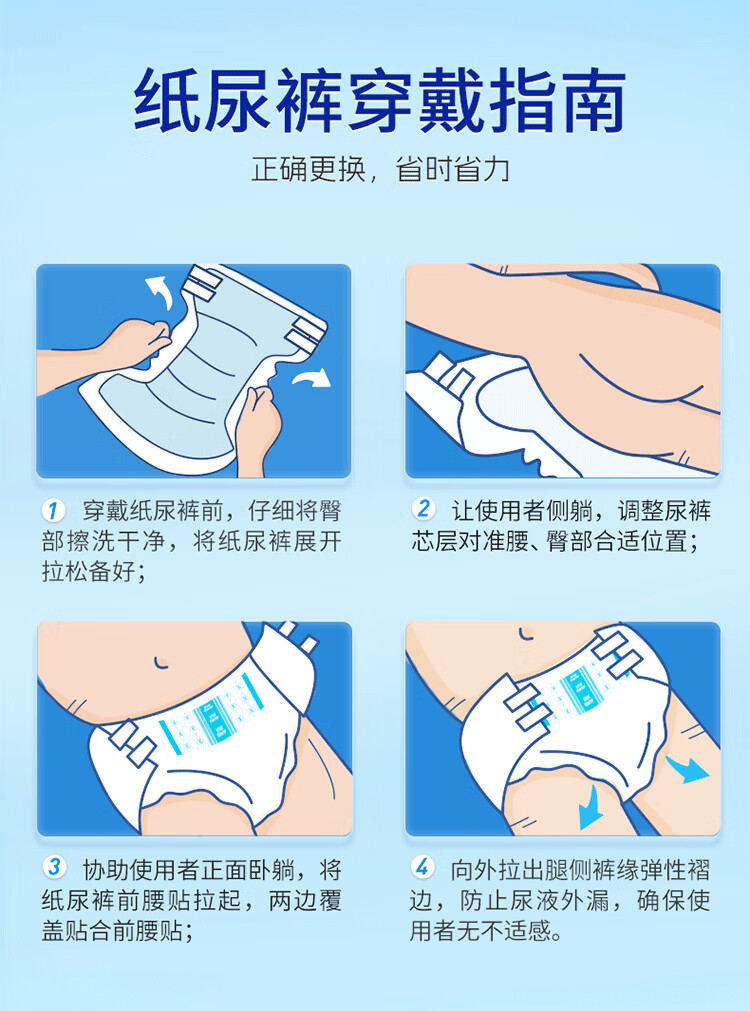 纸尿裤穿戴指南

正确更换，省时省力

1 穿戴纸尿裤前，仔细将臀部擦洗干净，将纸尿裤展开拉松备好；

2 让使用者侧躺，调整尿裤芯层对准腰、臀部合适位置；

3 协助使用者正面卧躺，将纸尿裤前腰贴拉起，两边覆盖贴合前腰贴；

4 向外拉出腿侧裤缘弹性褶边，防止尿液外漏，确保使用者无不适感。