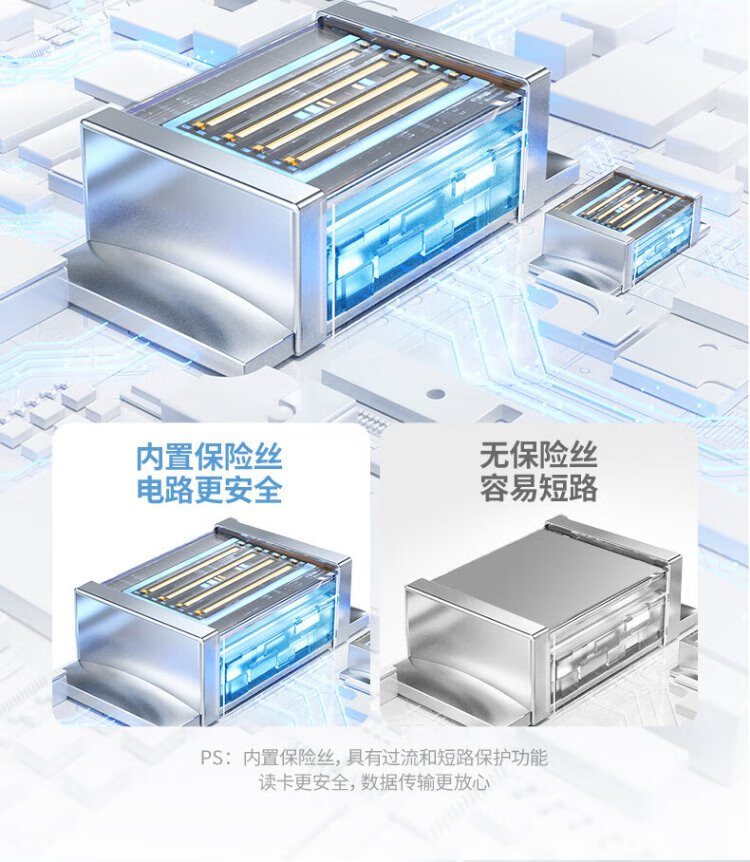 内置保险丝
电路更安全

无保险丝
容易短路

PS：内置保险丝，具有过流和短路保护功能
读卡更安全，数据传输更放心