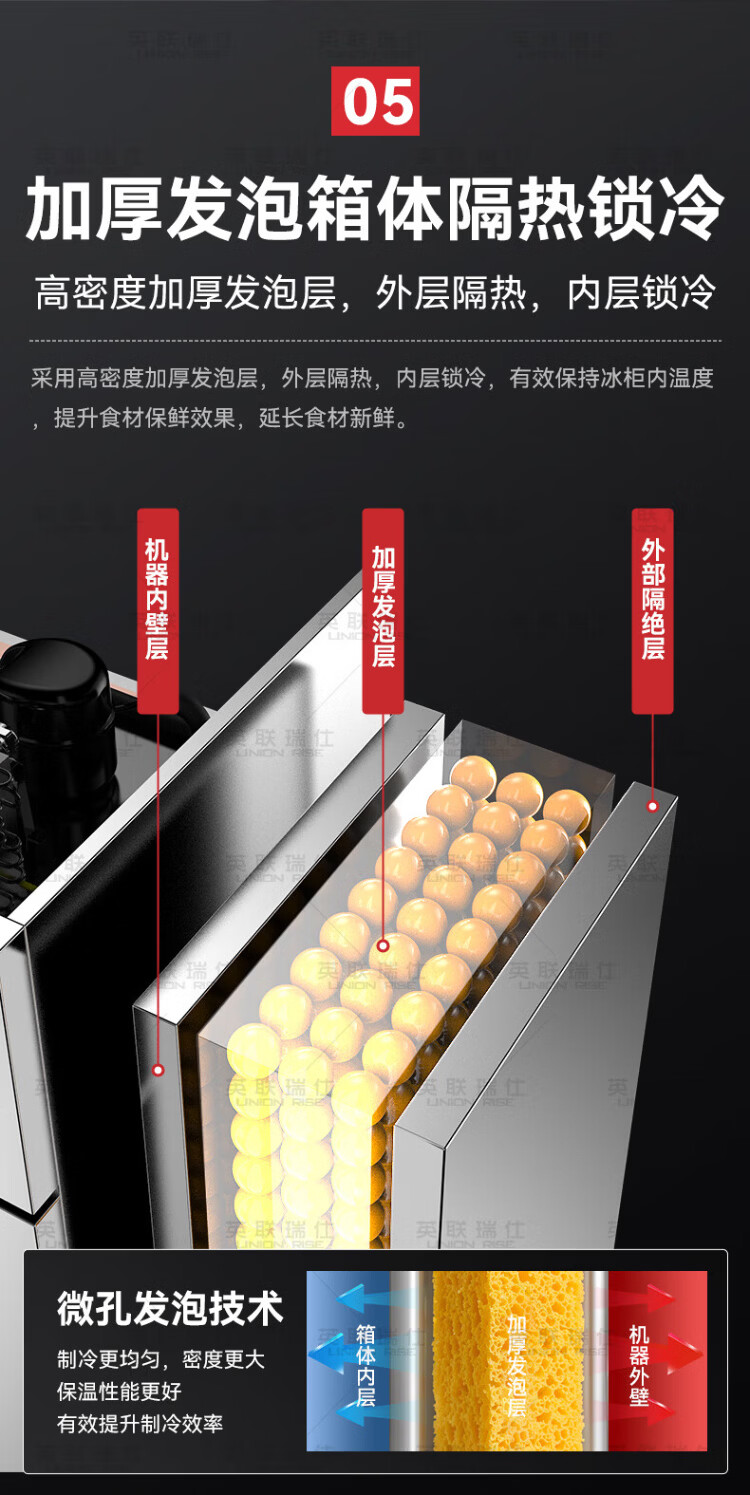 05

加厚发泡箱体隔热锁冷

高密度加厚发泡层，外层隔热，内层锁冷

采用高密度加厚发泡层，外层隔热，内层锁冷，有效保持冰柜内温度，提升食材保鲜效果，延长食材新鲜。

机器内壁层

加厚发泡层

外部隔绝层

英联瑞仕 UNION RISE

微孔发泡技术

制冷更均匀，密度更大
保温性能更好
有效提升制冷效率

箱体内层

加厚发泡层

机器外壁