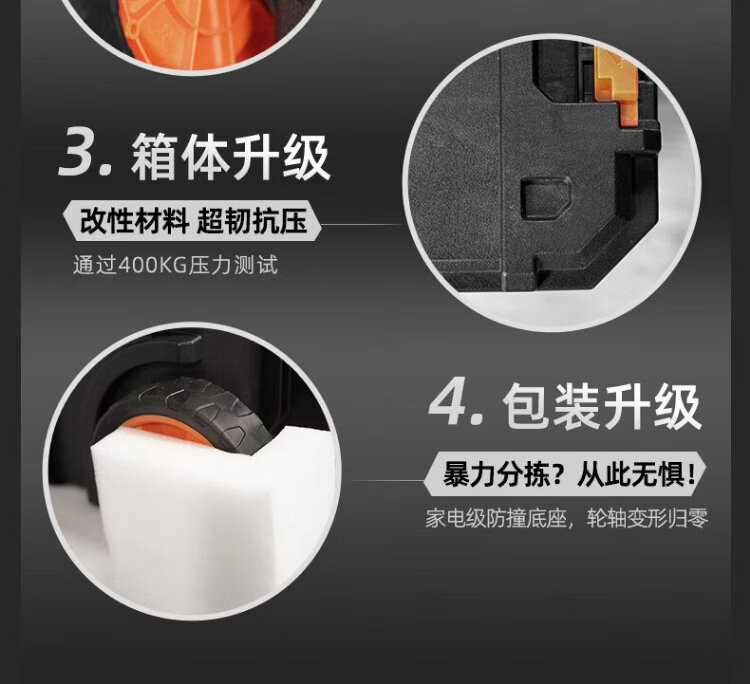 3. 箱体升级

改性材料 超韧抗压

通过400KG压力测试

4. 包装升级

暴力分拣？从此无惧！

家电级防撞底座，轮轴变形归零