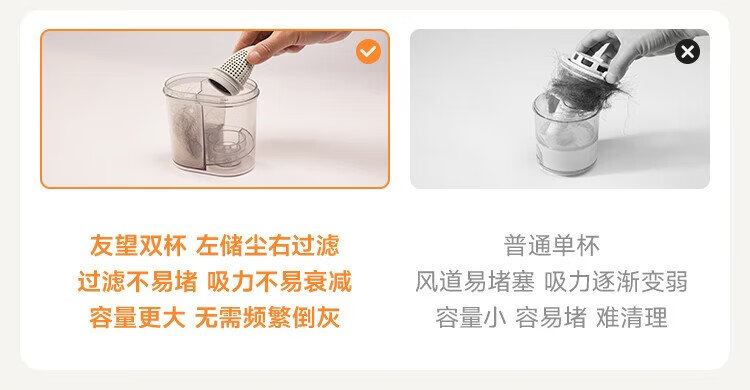 友望双杯 左储尘右过滤
过滤不易堵 吸力不易衰减
容量更大 无需频繁倒灰

普通单杯
风道易堵塞 吸力逐渐变弱
容量小 容易堵 难清理