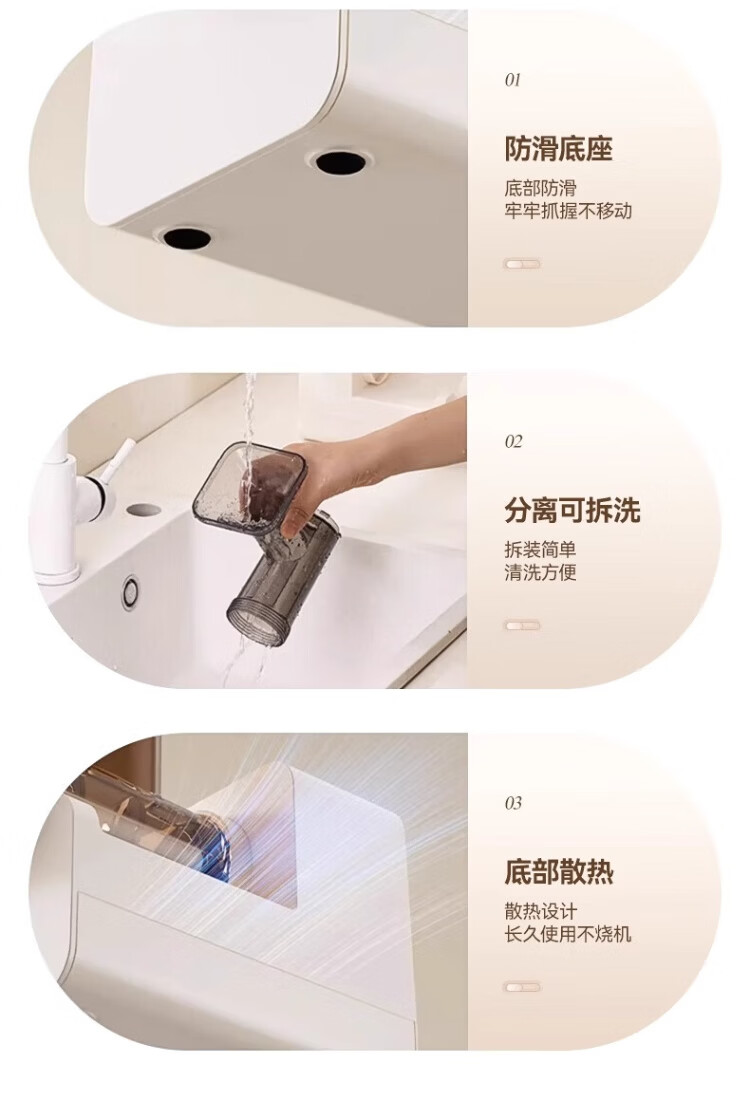 01

防滑底座

底部防滑
牢牢抓握不移动

02

分离可拆洗

拆装简单
清洗方便

03

底部散热

散热设计
长久使用不烧机