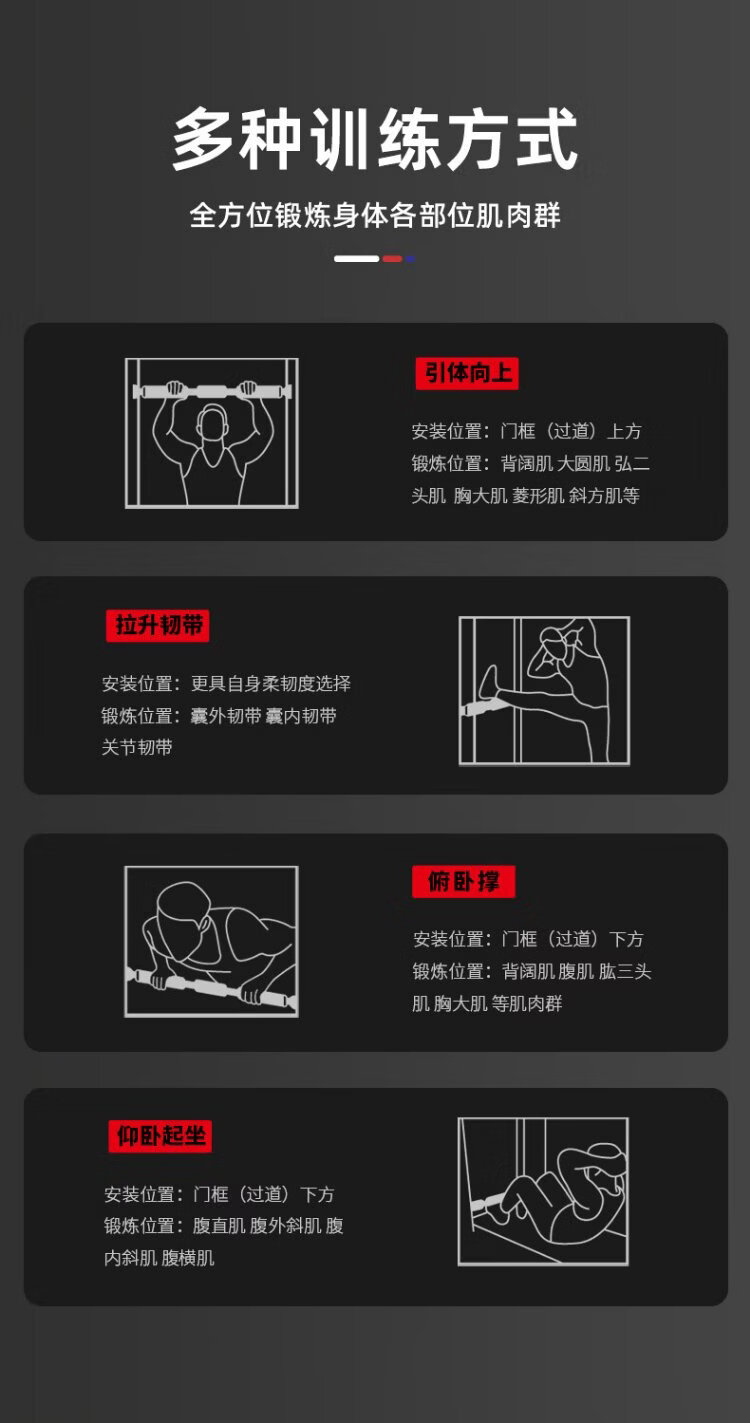 多种训练方式

全方位锻炼身体各部位肌肉群

引体向上

安装位置：门框（过道）上方
锻炼位置：背阔肌 大圆肌 弘二头肌 胸大肌 菱形肌 斜方肌等

拉升韧带

安装位置：更具自身柔韧度选择
锻炼位置：囊外韧带 囊内韧带 关节韧带

俯卧撑

安装位置：门框（过道）下方
锻炼位置：背阔肌 腹肌 肱三头肌 胸大肌 等肌肉群

仰卧起坐

安装位置：门框（过道）下方
锻炼位置：腹直肌 腹外斜肌 腹内斜肌 腹横肌