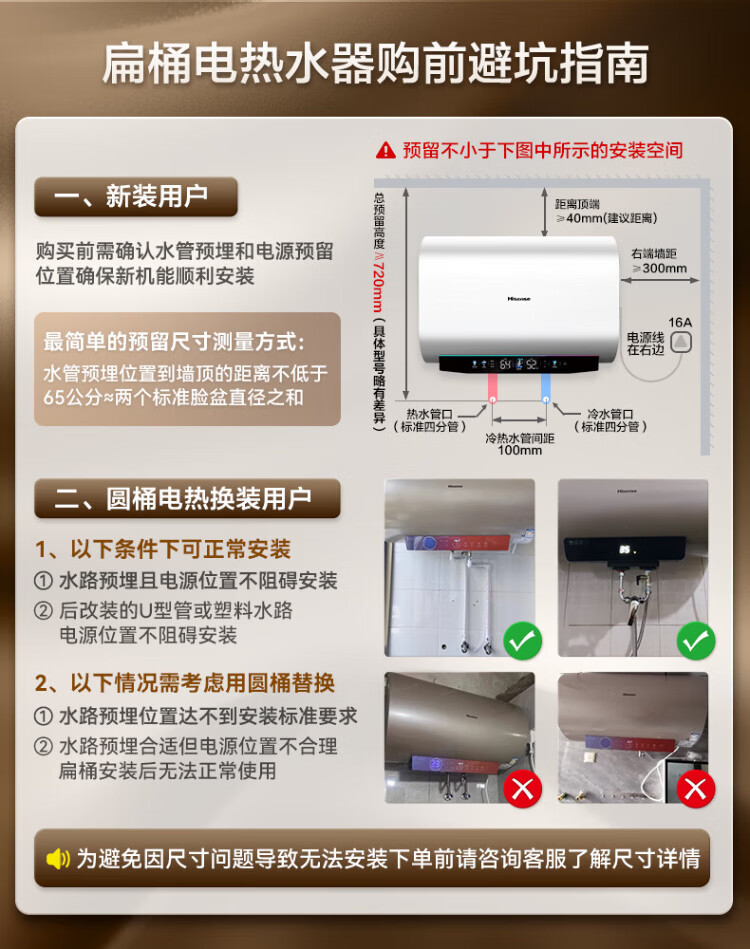 扁桶电热水器购前避坑指南

一、新装用户

购买前需确认水管预埋和电源预留位置确保新机能顺利安装

最简单的预留尺寸测量方式：
水管预埋位置到墙顶的距离不低于65公分≈两个标准脸盆直径之和

预留不小于下图中所示的安装空间

总预留高度≥720mm（具体型号略有差异）

距离顶端 ≥40mm(建议距离)

右端墙距 ≥300mm

Hisense

16A

电源线在右边

热水管口（标准四分管）

冷水管口（标准四分管）

冷热水管间距 100mm

二、圆桶电热换装用户

1、以下条件下可正常安装
① 水路预埋且电源位置不阻碍安装
② 后改装的U型管或塑料水路电源位置不阻碍安装

2、以下情况需考虑用圆桶替换
① 水路预埋位置达不到安装标准要求
② 水路预埋合适但电源位置不合理扁桶安装后无法正常使用

为避免因尺寸问题导致无法安装下单前请咨询客服了解尺寸详情