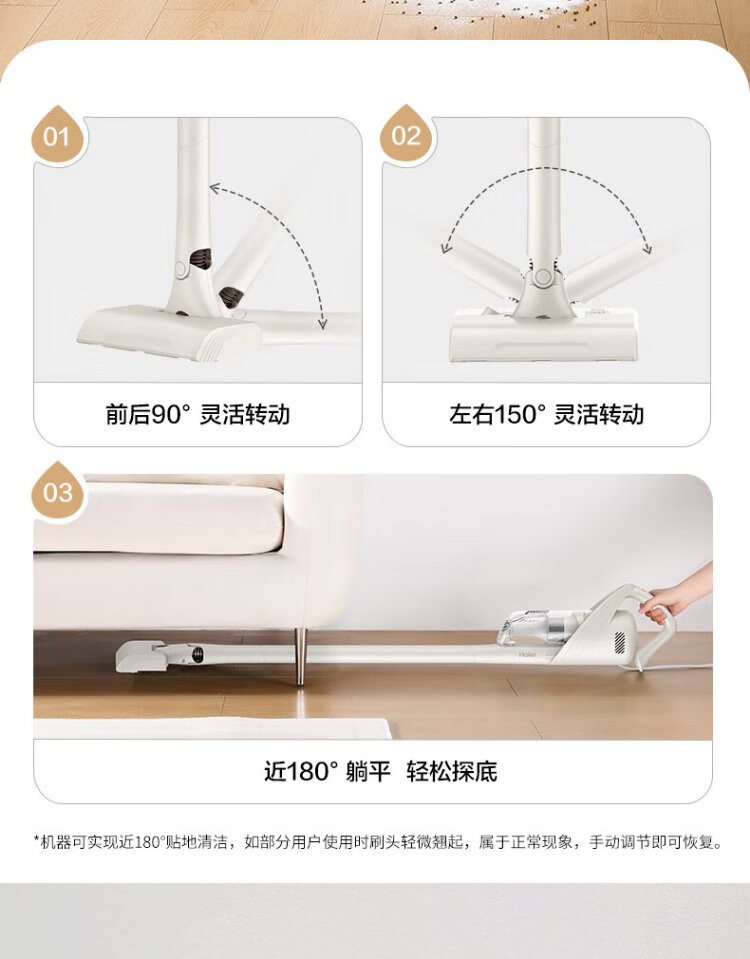 01

前后90° 灵活转动

02

左右150° 灵活转动

03

Haier

近180° 躺平 轻松探底

*机器可实现近180°贴地清洁，如部分用户使用时刷头轻微翘起，属于正常现象，手动调节即可恢复。