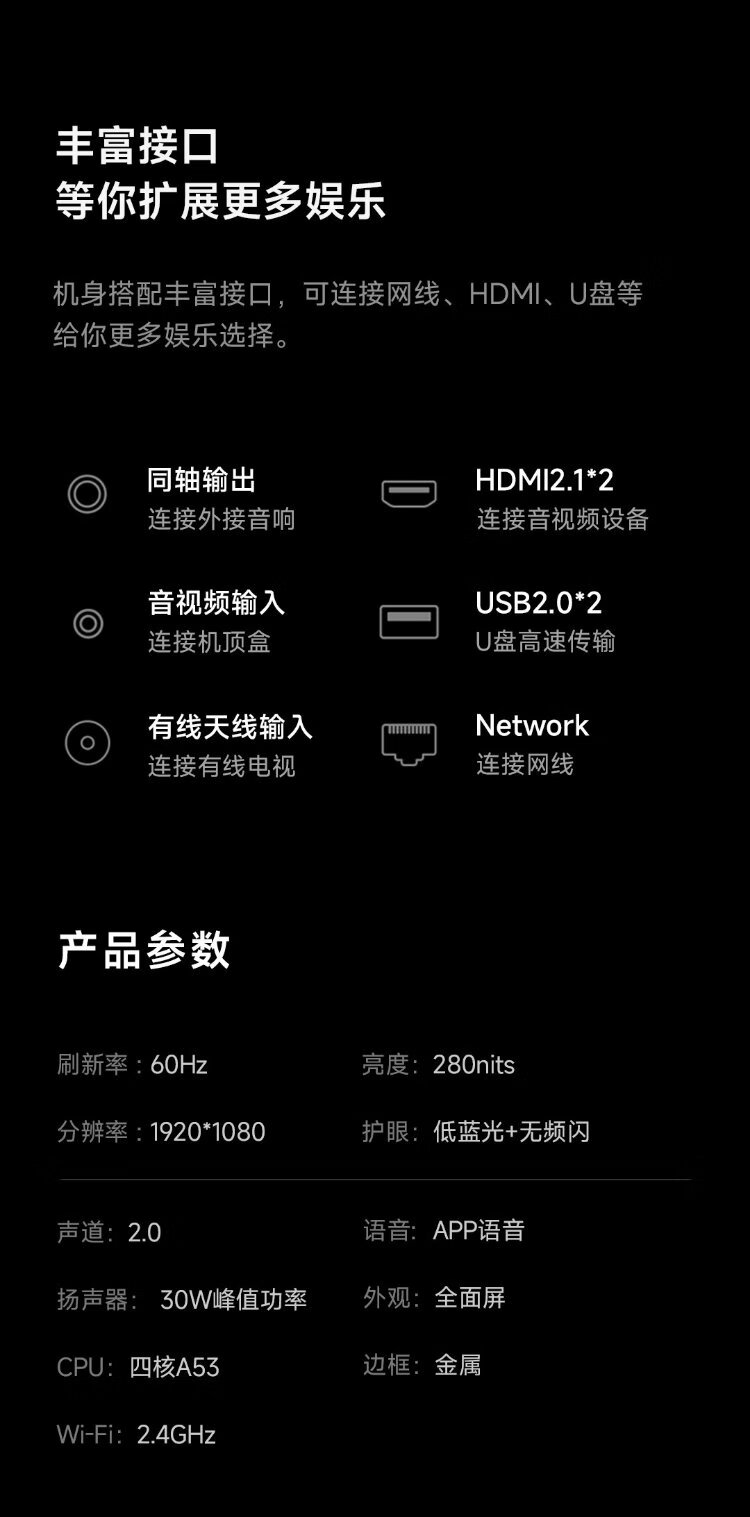 丰富接口
等你扩展更多娱乐

机身搭配丰富接口，可连接网线、HDMI、U盘等给你更多娱乐选择。

同轴输出
连接外接音响

音视频输入
连接机顶盒

有线天线输入
连接有线电视

HDMI2.1*2
连接音视频设备

USB2.0*2
U盘高速传输

Network
连接网线

产品参数

刷新率：60Hz
分辨率：1920*1080

亮度：280nits
护眼：低蓝光+无频闪

声道：2.0
扬声器：30W峰值功率
CPU：四核A53
Wi-Fi：2.4GHz

语音：APP语音
外观：全面屏
边框：金属