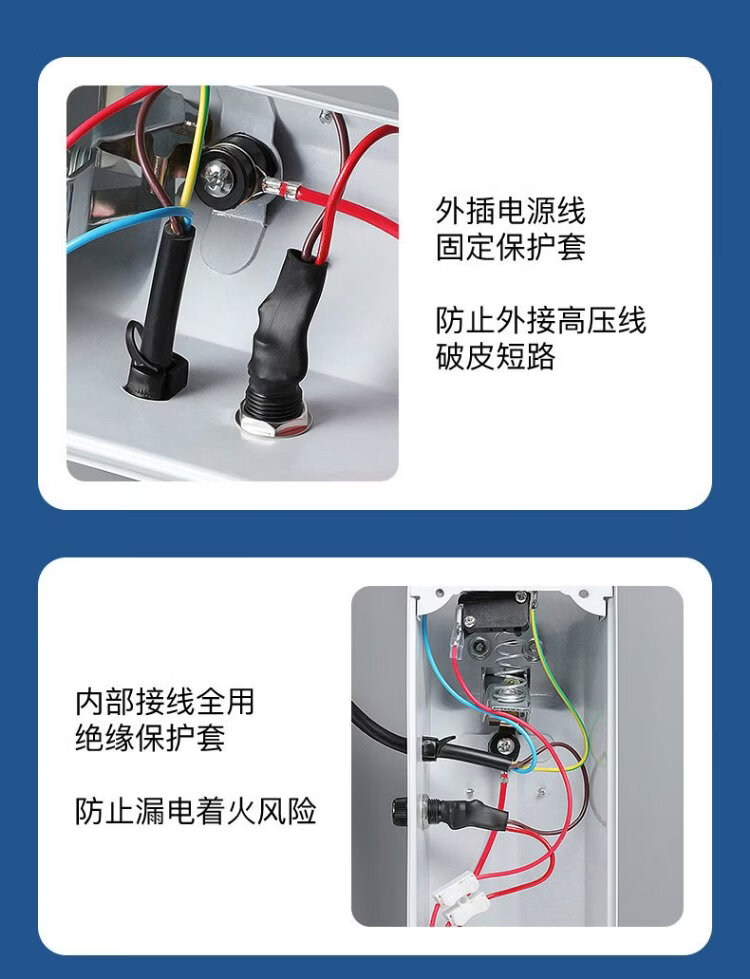 外插电源线
固定保护套

防止外接高压线
破皮短路

内部接线全用
绝缘保护套

防止漏电着火风险