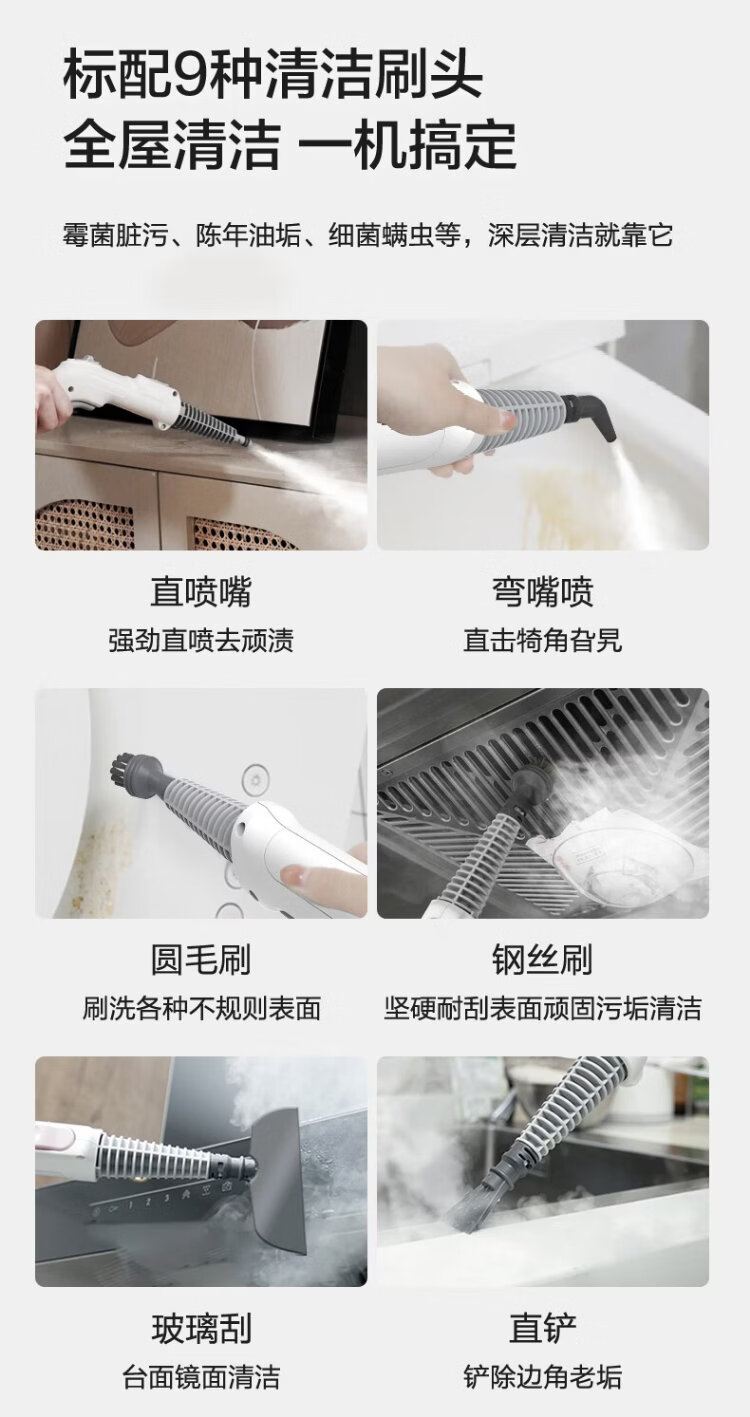 标配9种清洁刷头
全屋清洁 一机搞定

霉菌脏污、陈年油垢、细菌螨虫等，深层清洁就靠它

直喷嘴
强劲直喷去顽渍

弯嘴喷
直击犄角旮旯

圆毛刷
刷洗各种不规则表面

钢丝刷
坚硬耐刮表面顽固污垢清洁

玻璃刮
台面镜面清洁

直铲
铲除边角老垢