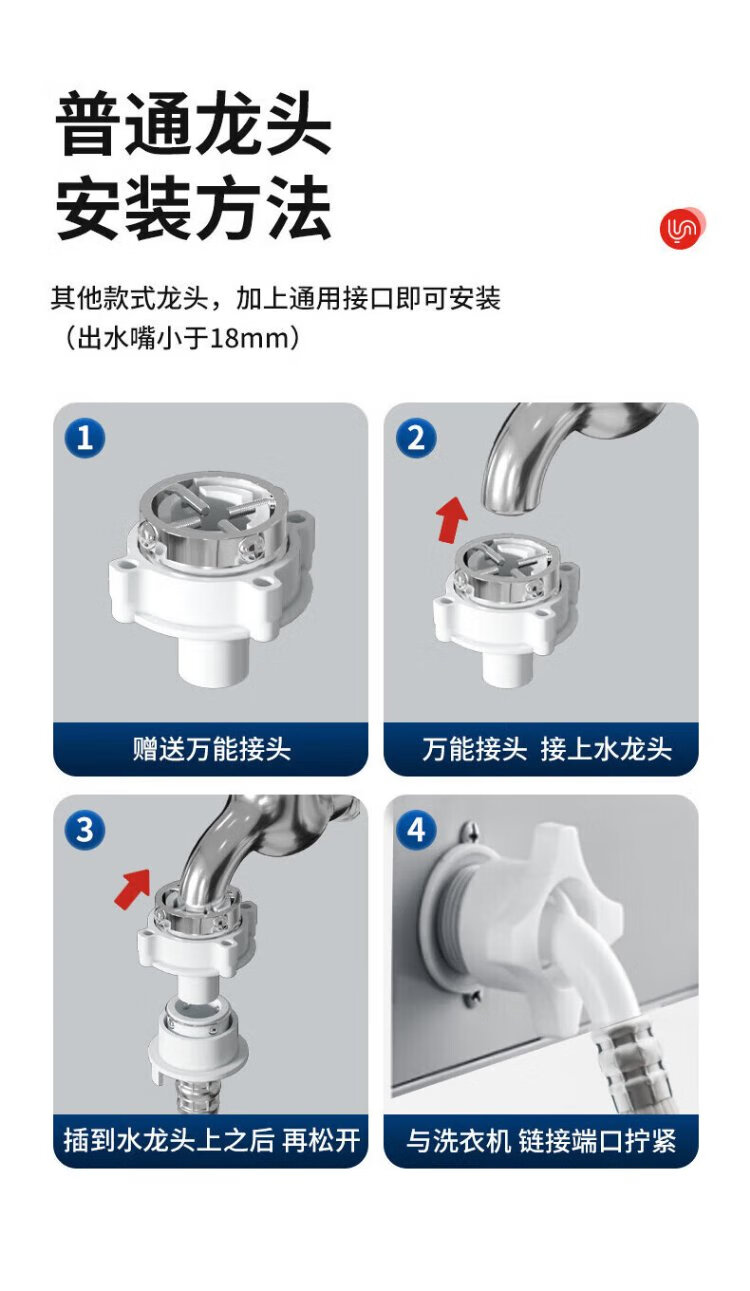 普通龙头
安装方法

其他款式龙头，加上通用接口即可安装
（出水嘴小于18mm）

1
赠送万能接头

2
万能接头 接上水龙头

3
插到水龙头上之后 再松开

4
与洗衣机 链接端口拧紧