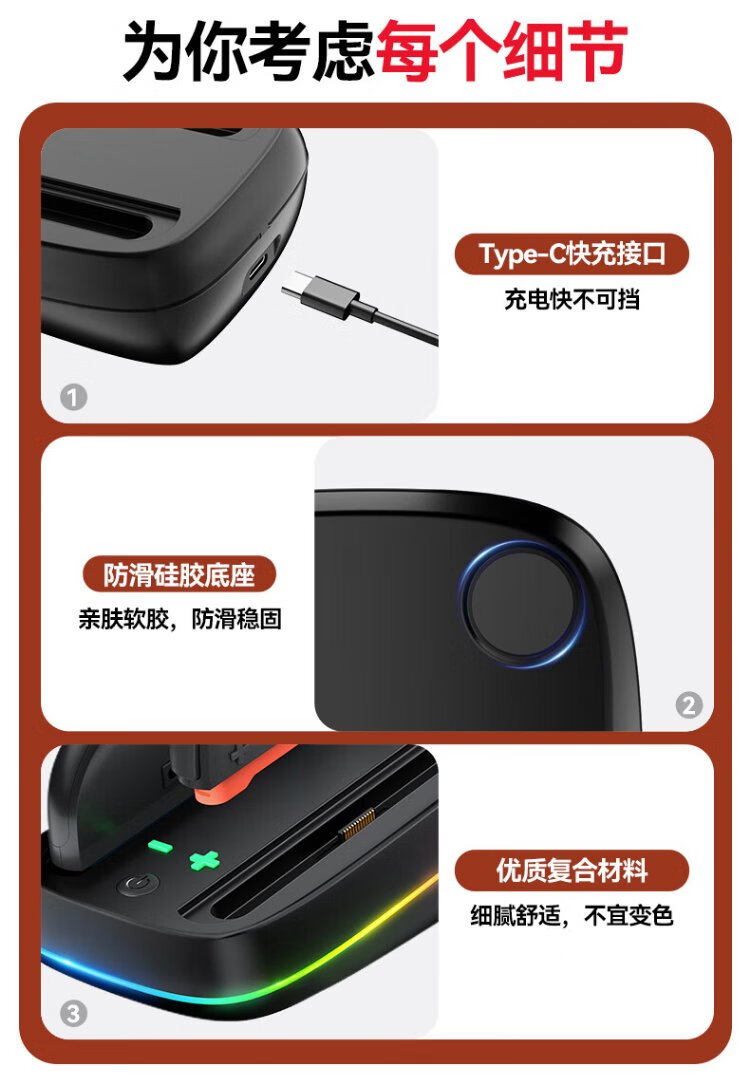 为你考虑每个细节

Type-C快充接口
充电快不可挡

1

防滑硅胶底座
亲肤软胶，防滑稳固

2

优质复合材料
细腻舒适，不宜变色

3