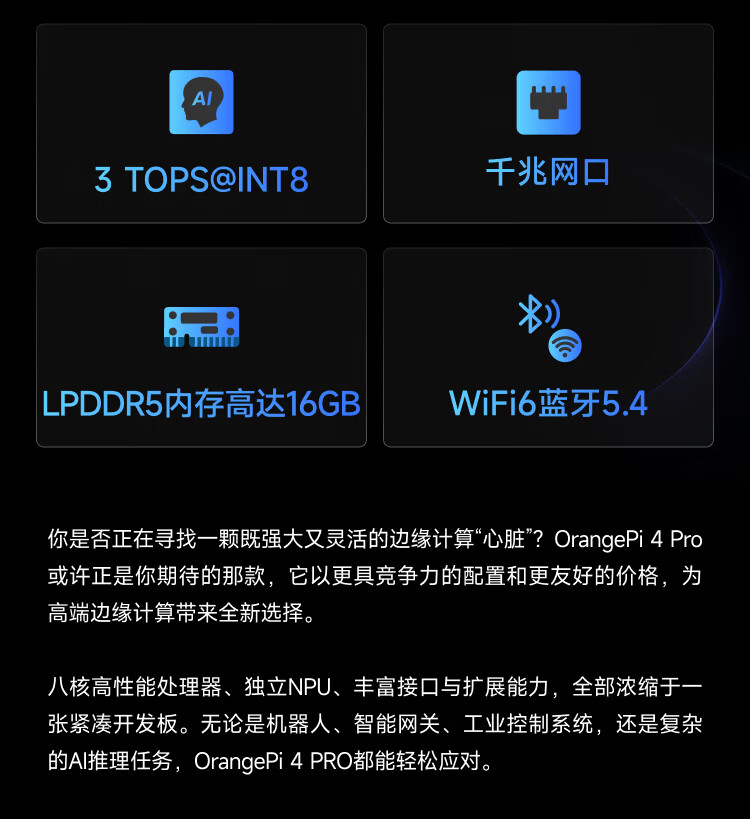 AI

3 TOPS@INT8

千兆网口

LPDDR5内存高达16GB

WiFi6蓝牙5.4

你是否正在寻找一颗既强大又灵活的边缘计算“心脏”？OrangePi 4 Pro或许正是你期待的那款，它以更具竞争力的配置和更友好的价格，为高端边缘计算带来全新选择。

八核高性能处理器、独立NPU、丰富接口与扩展能力，全部浓缩于一张紧凑开发板。无论是机器人、智能网关、工业控制系统，还是复杂的AI推理任务，OrangePi 4 PRO都能轻松应对。