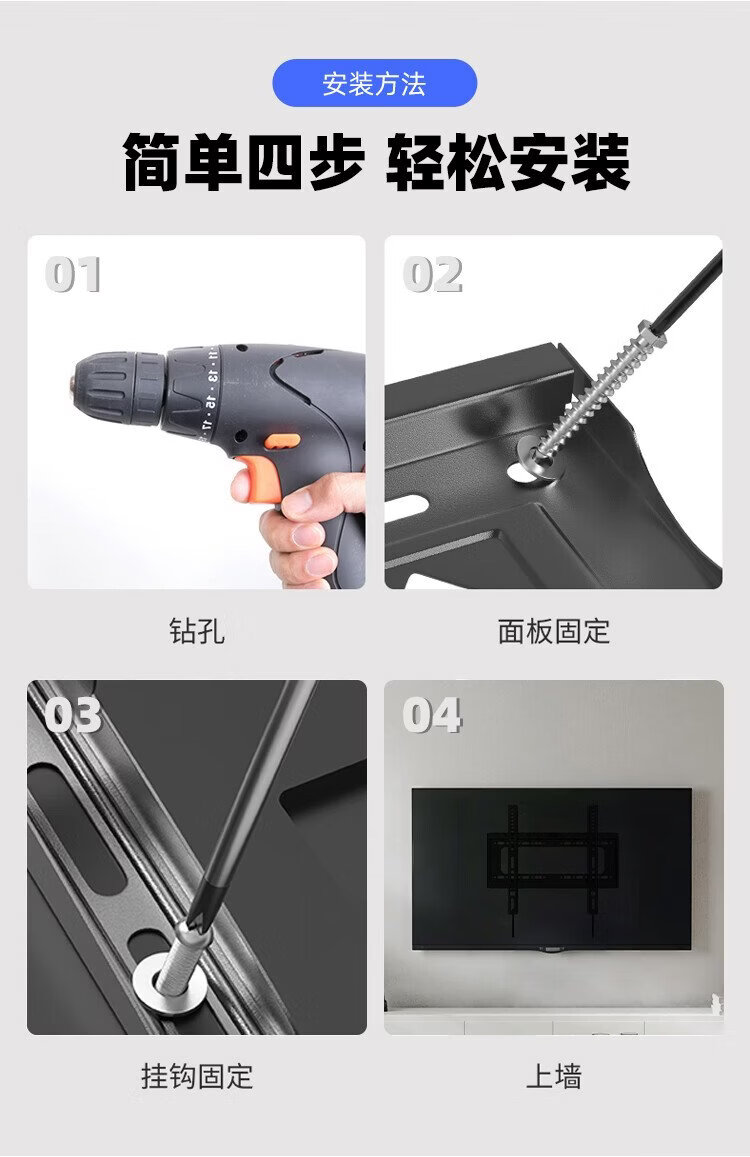 安装方法

简单四步 轻松安装

01

钻孔

02

面板固定

03

挂钩固定

04

上墙