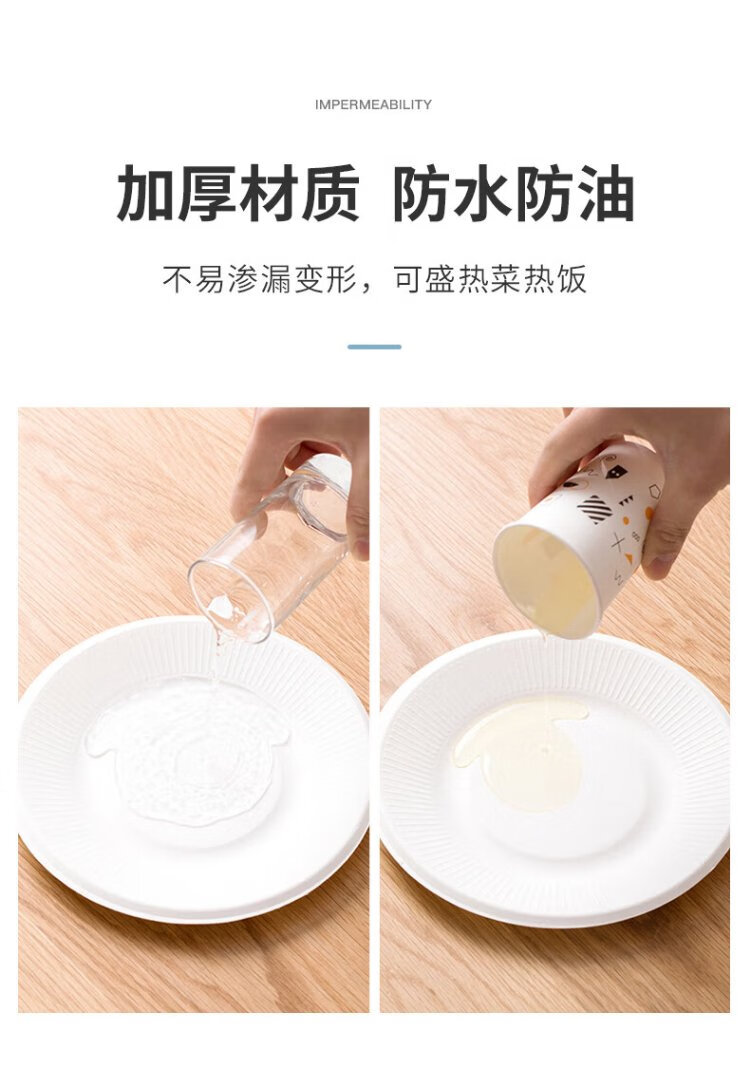 IMPERMEABILITY

加厚材质 防水防油

不易渗漏变形，可盛热菜热饭