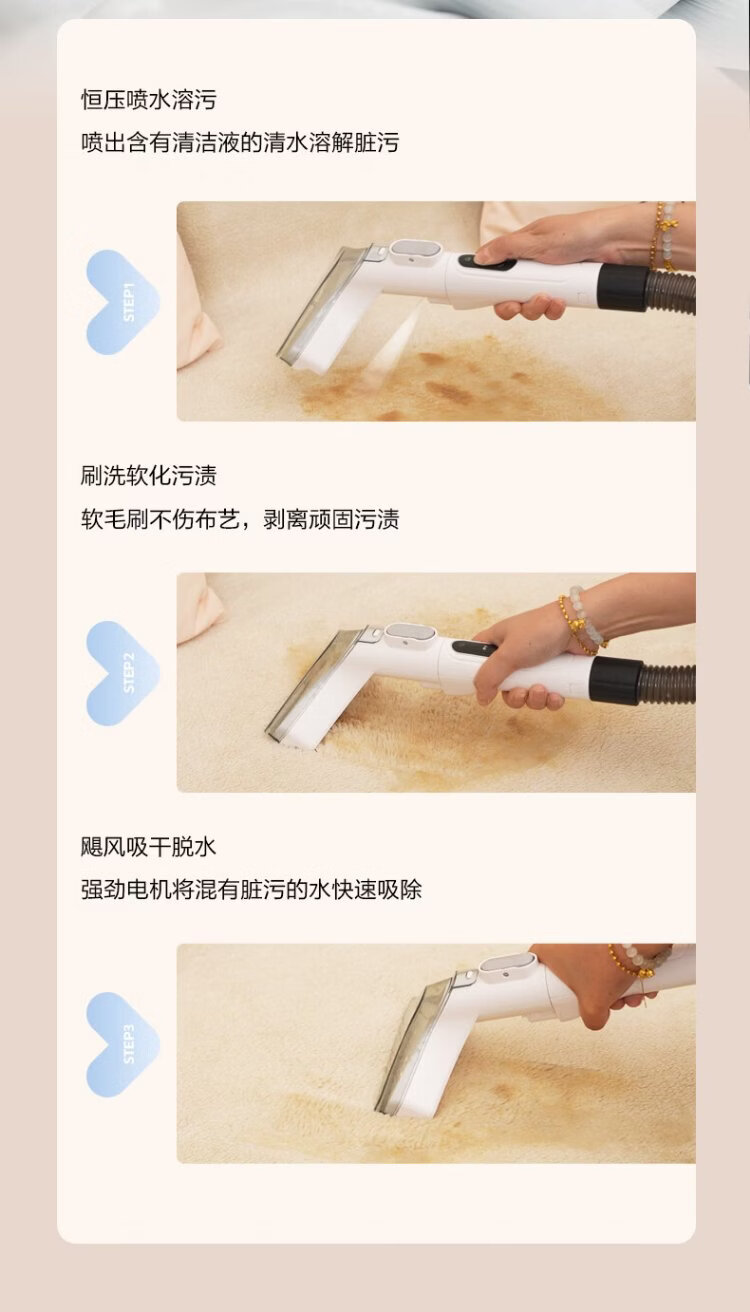 恒压喷水溶污

喷出含有清洁液的清水溶解脏污

STEP1

刷洗软化污渍

软毛刷不伤布艺，剥离顽固污渍

STEP 2

飓风吸干脱水

强劲电机将混有脏污的水快速吸除

STEP3