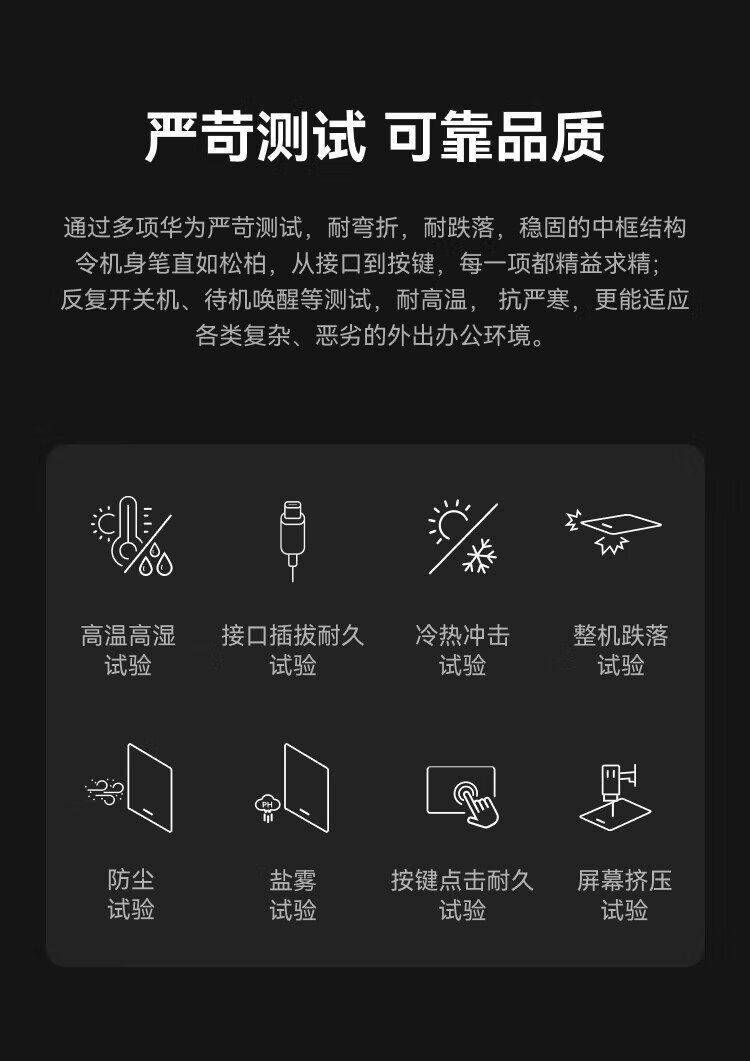 严苛测试 可靠品质

通过多项华为严苛测试，耐弯折，耐跌落，稳固的中框结构令机身笔直如松柏，从接口到按键，每一项都精益求精；反复开关机、待机唤醒等测试，耐高温， 抗严寒，更能适应各类复杂、恶劣的外出办公环境。

高温高湿
试验

接口插拔耐久
试验

冷热冲击
试验

整机跌落
试验

防尘
试验

盐雾
试验

按键点击耐久
试验

屏幕挤压
试验