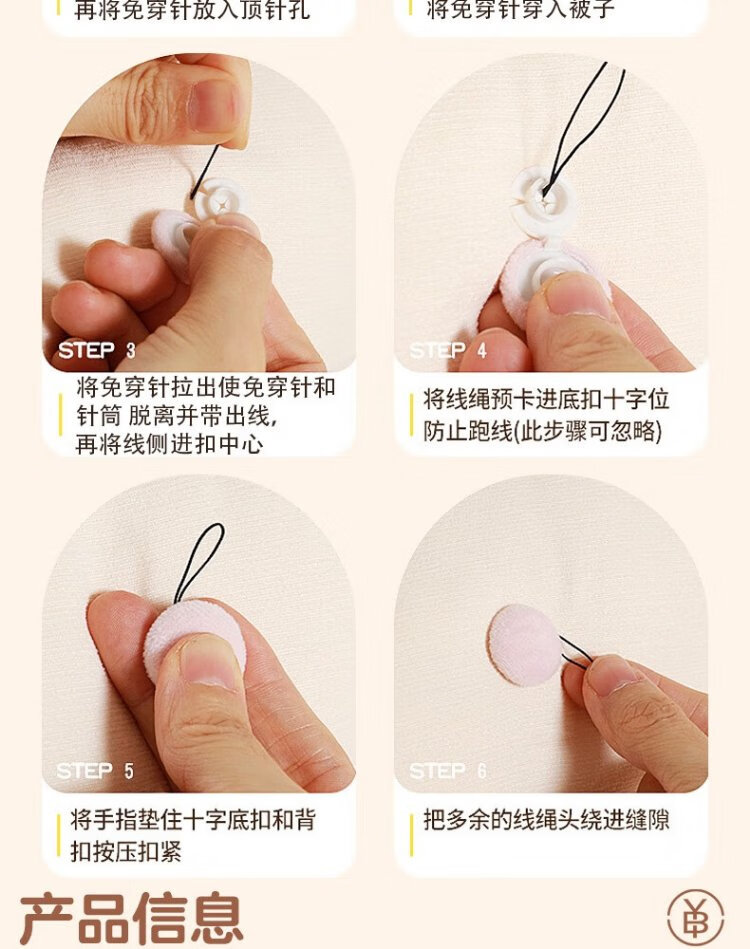 再将免穿针放入顶针孔

将免穿针穿入被子

STEP 3
将免穿针拉出使免穿针和针筒 脱离并带出线,
再将线侧进扣中心

STEP 4
将线绳预卡进底扣十字位
防止跑线(此步骤可忽略)

STEP 5
将手指垫住十字底扣和背扣按压扣紧

STEP 6
把多余的线绳头绕进缝隙

产品信息