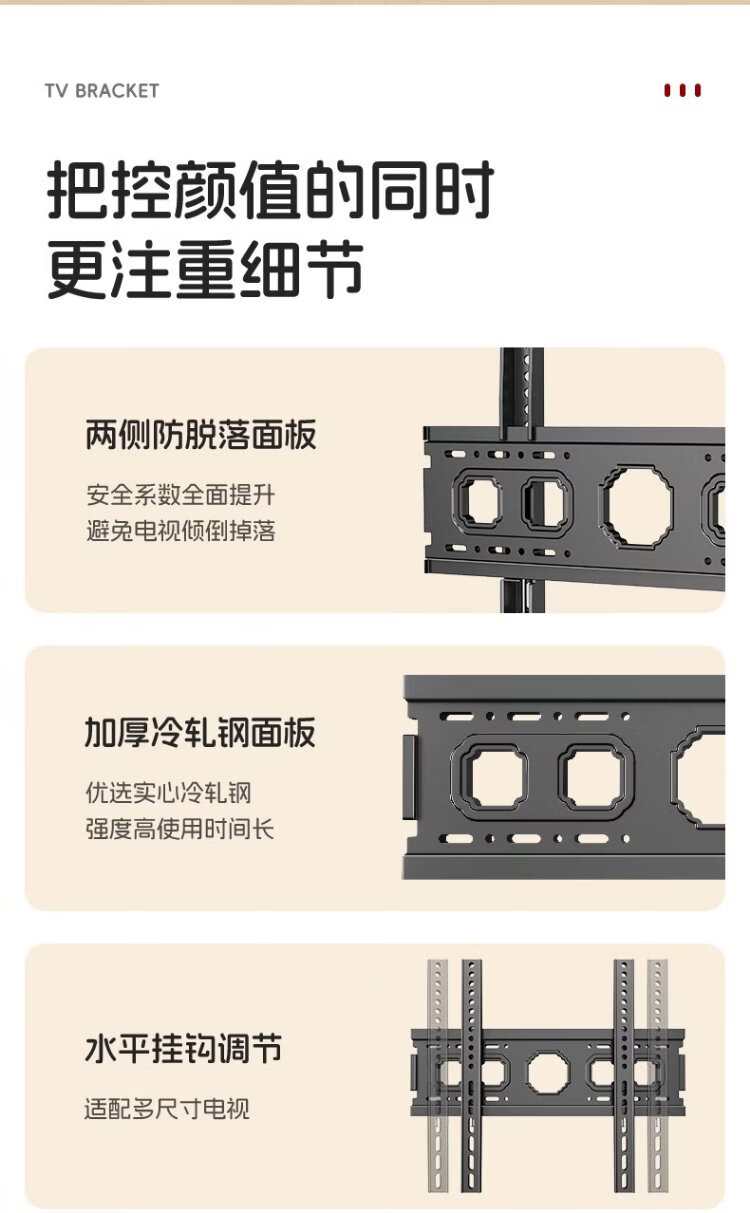 TV BRACKET

把控颜值的同时
更注重细节

两侧防脱落面板

安全系数全面提升
避免电视倾倒掉落

加厚冷轧钢面板

优选实心冷轧钢
强度高使用时间长

水平挂钩调节

适配多尺寸电视