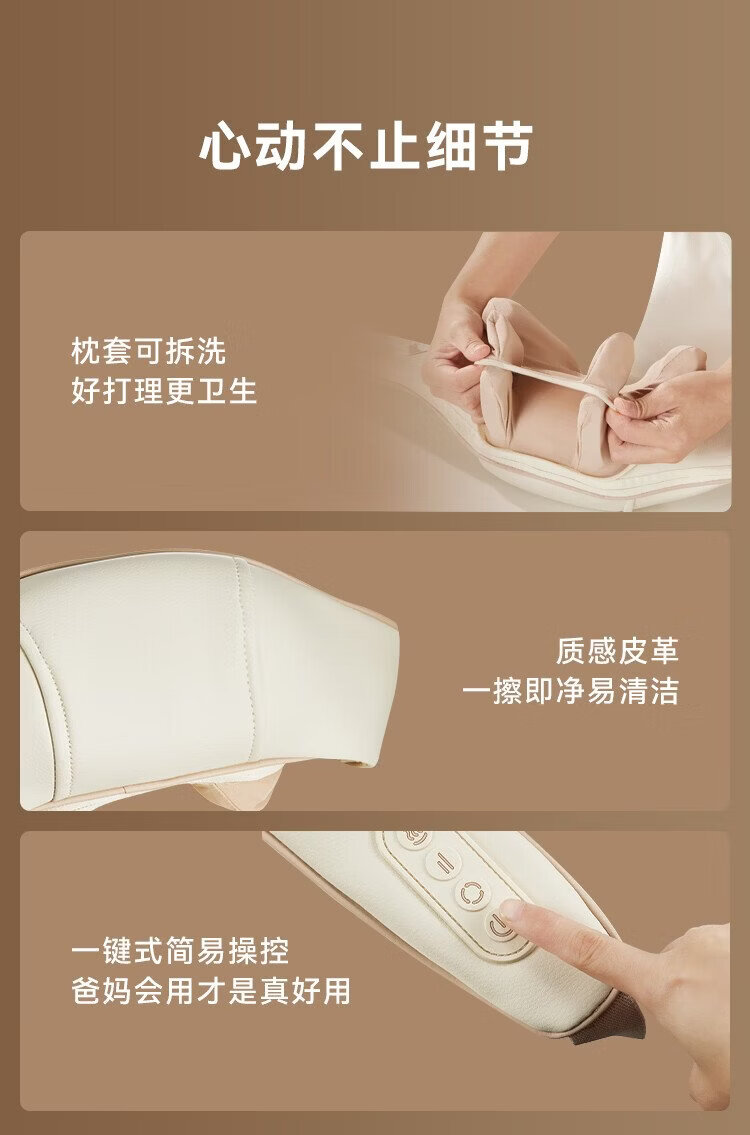 心动不止细节

枕套可拆洗
好打理更卫生

质感皮革
一擦即净易清洁

一键式简易操控
爸妈会用才是真好用