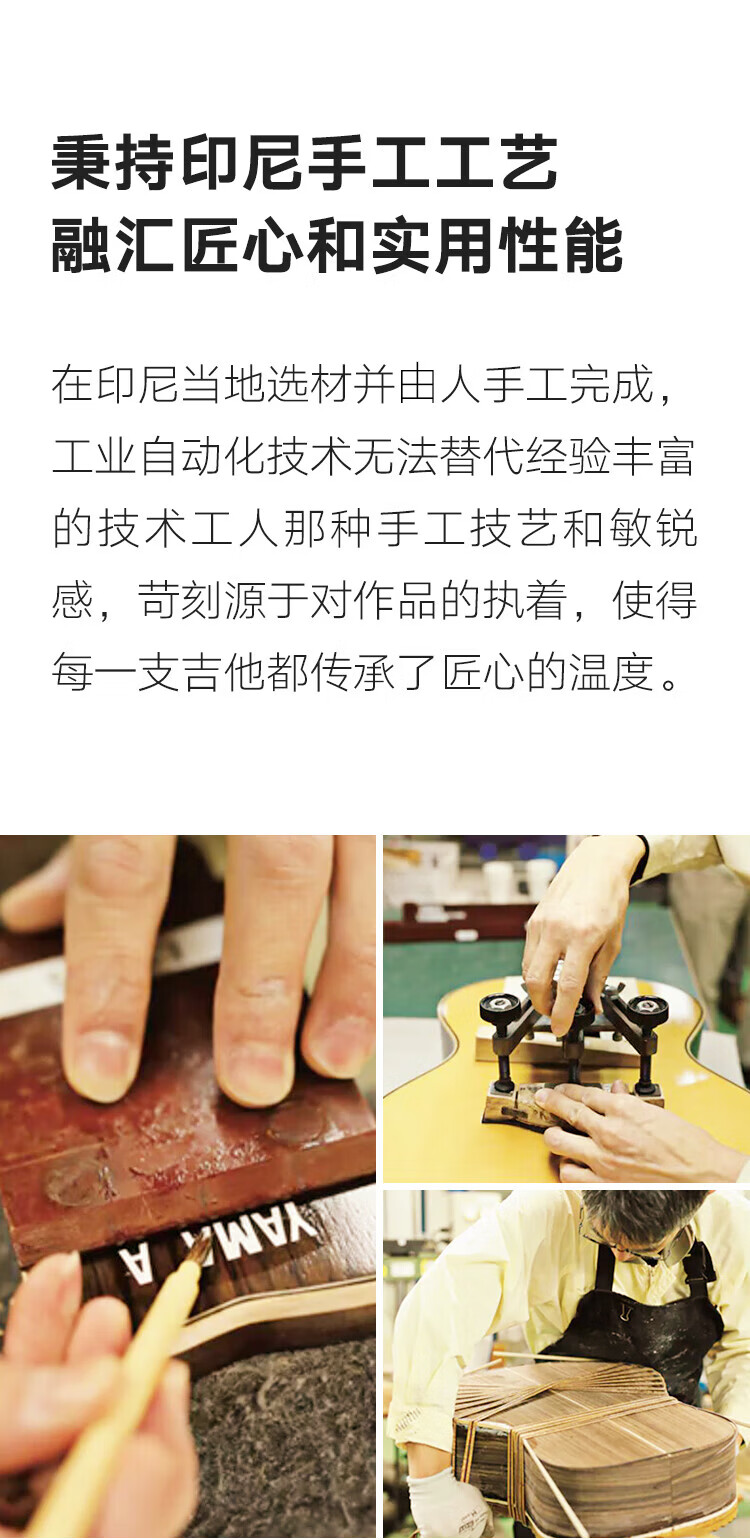 秉持印尼手工工艺
融汇匠心和实用性能

在印尼当地选材并由人手工完成，工业自动化技术无法替代经验丰富的技术工人那种手工技艺和敏锐感，苛刻源于对作品的执着，使得每一支吉他都传承了匠心的温度。

YAMA A