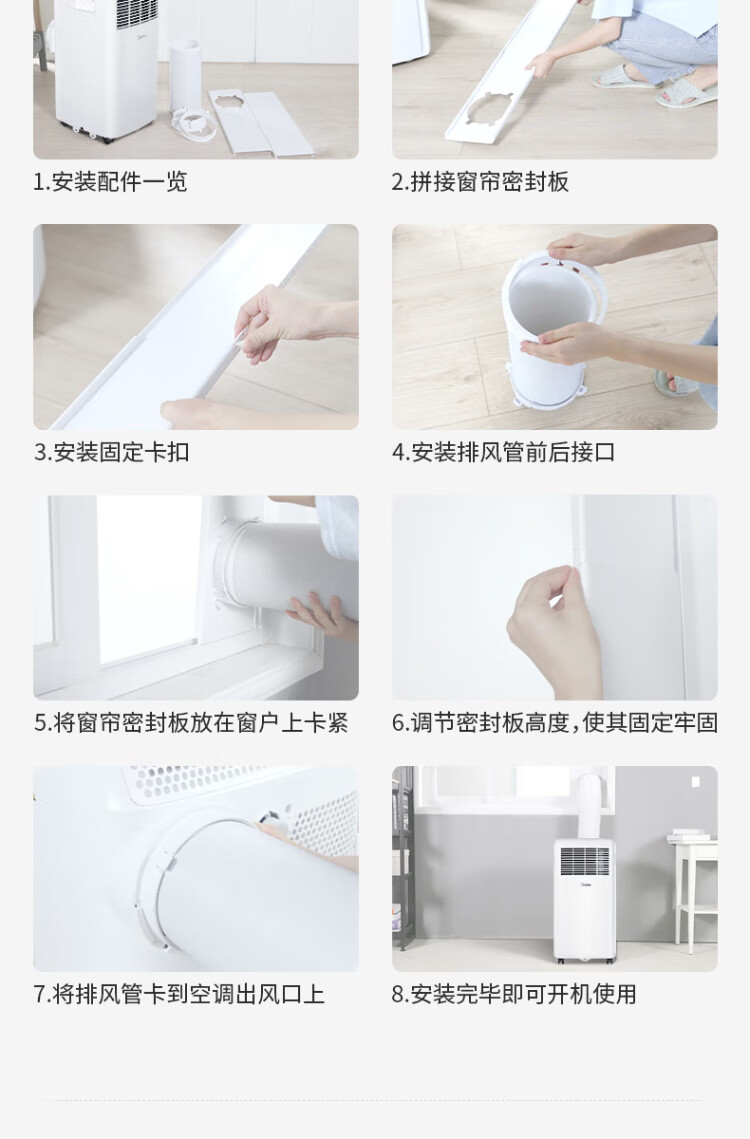 1.安装配件一览

2.拼接窗帘密封板

3.安装固定卡扣

4.安装排风管前后接口

5.将窗帘密封板放在窗户上卡紧

6.调节密封板高度，使其固定牢固

7.将排风管卡到空调出风口上

8.安装完毕即可开机使用